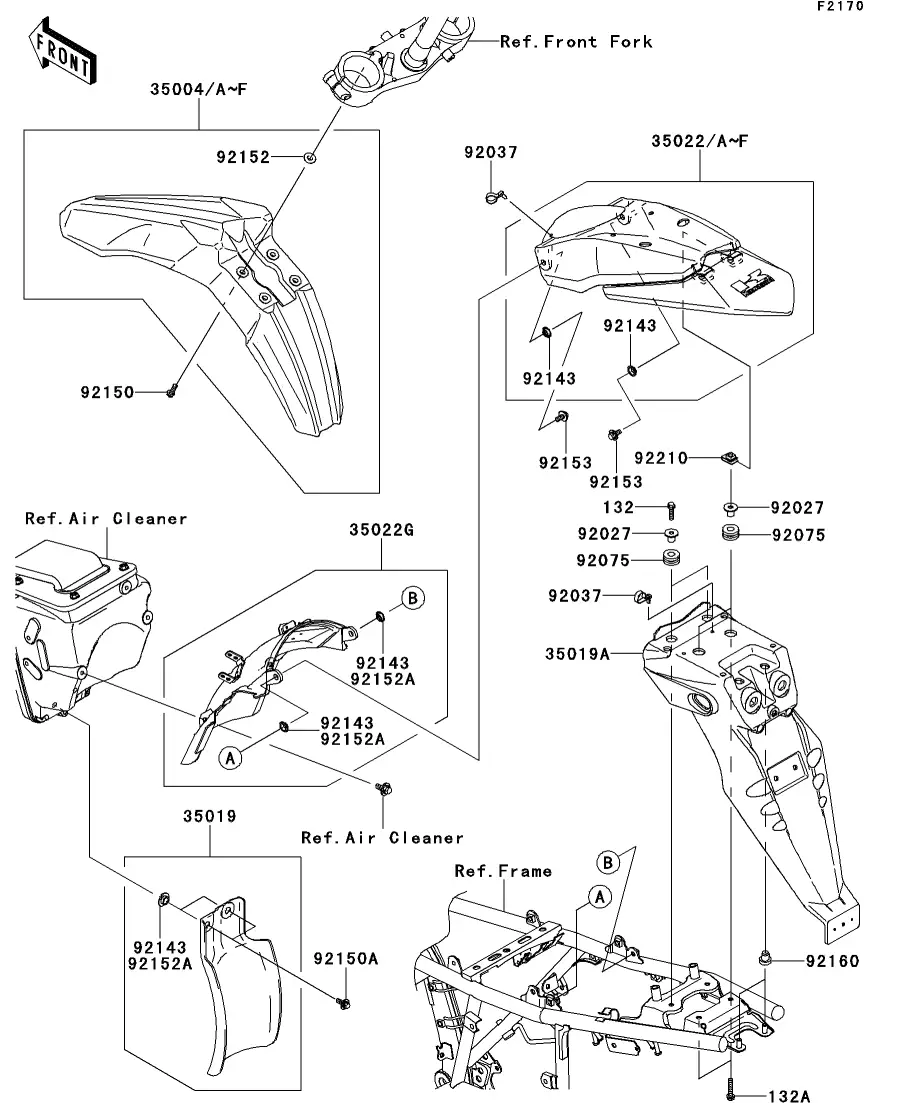 F2170

FRONT

Ref.Front Fork

35004/A~F

92152

92150

92037

35022/A~F

92143

92143

92153

92153

92210

132

92027

92027

92075

92075

92037

35019A

Ref.Air Cleaner

35022G

B

92143
92152A

92143
92152A

A

Ref.Air Cleaner

35019

92143
92152A

92150A

Ref.Frame

B

A

92160

132A