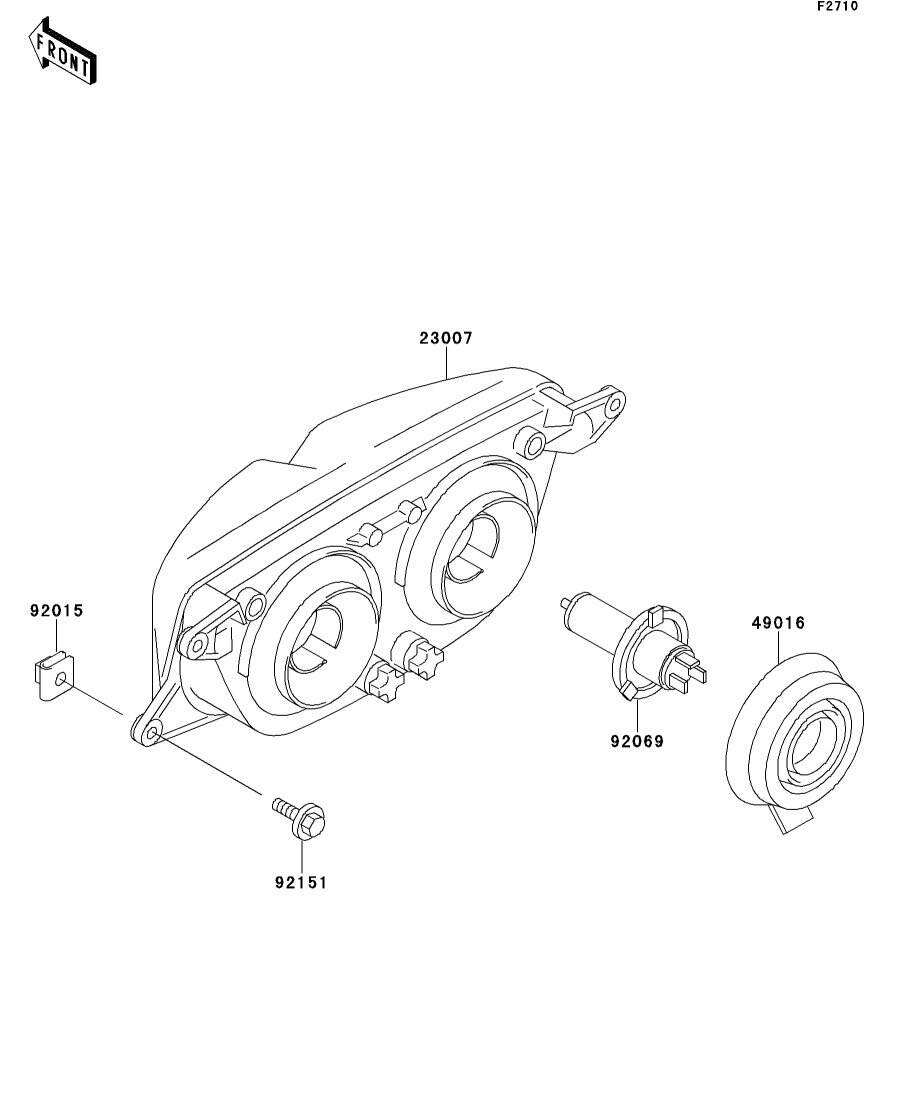 F2710

FRONT

23007

92015

49016

92069

92151