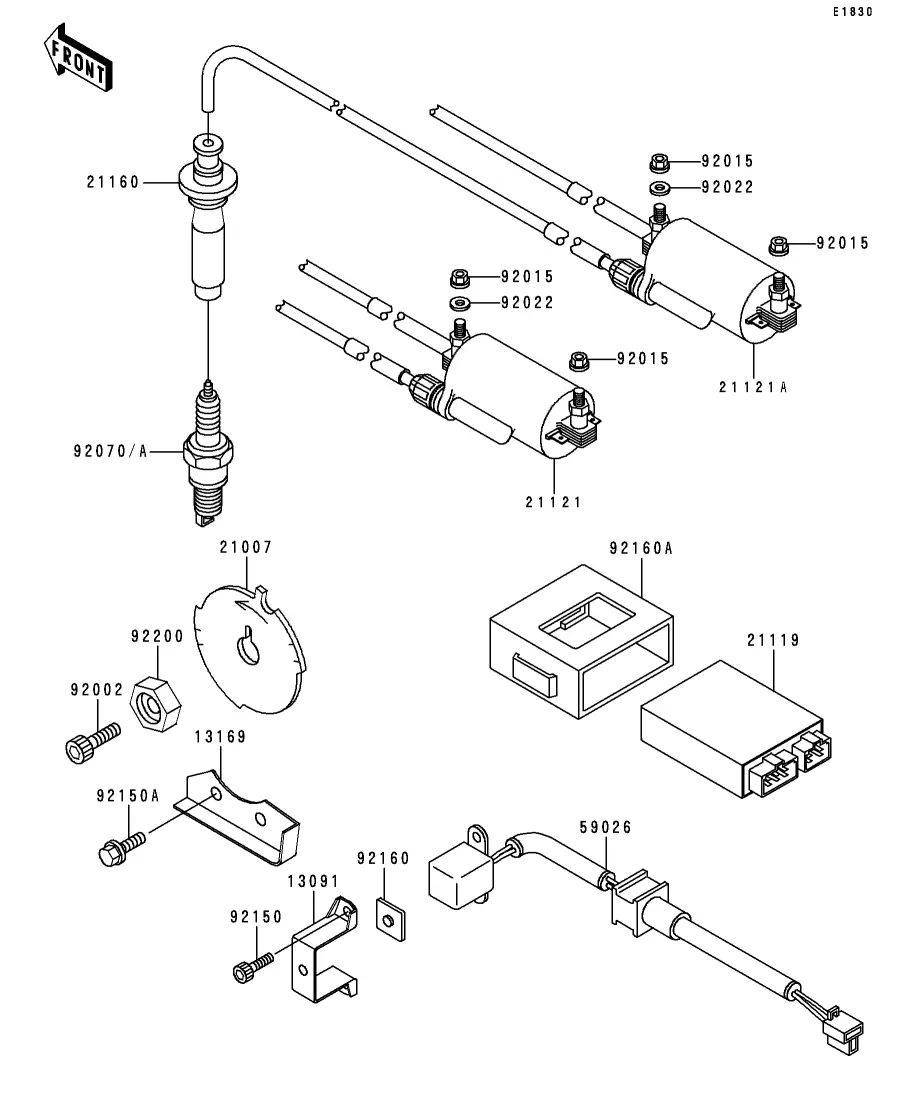 E1830

FRONT

21160

92015

92022

92015

92015

92022

92015

21121A

92070/A

21121

21007

92160A

92200

21119

92002

13169

92150A

59026

92160

13091

92150