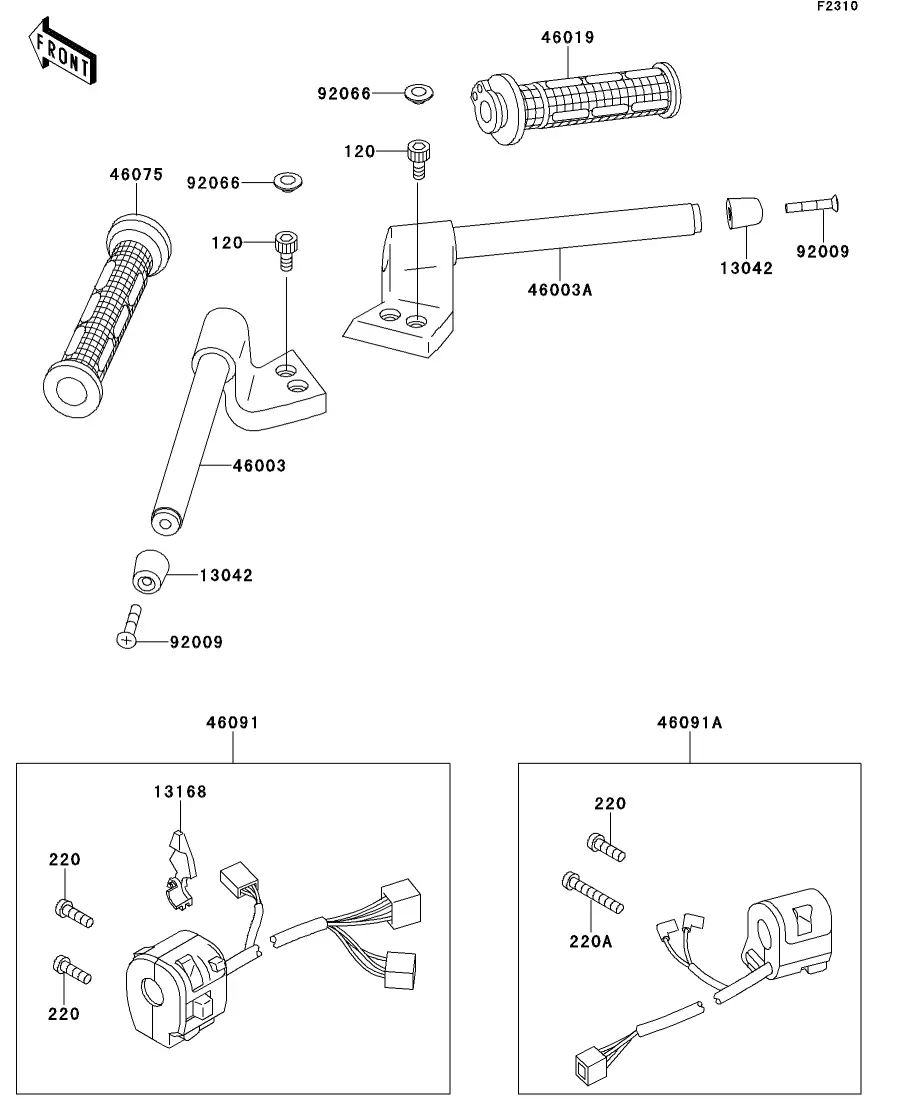 F2310

FRONT

46019

92066

120

46075

92066

120

13042

92009

46003A

46003

13042

92009

46091

13168

220

220

46091A

220

220A