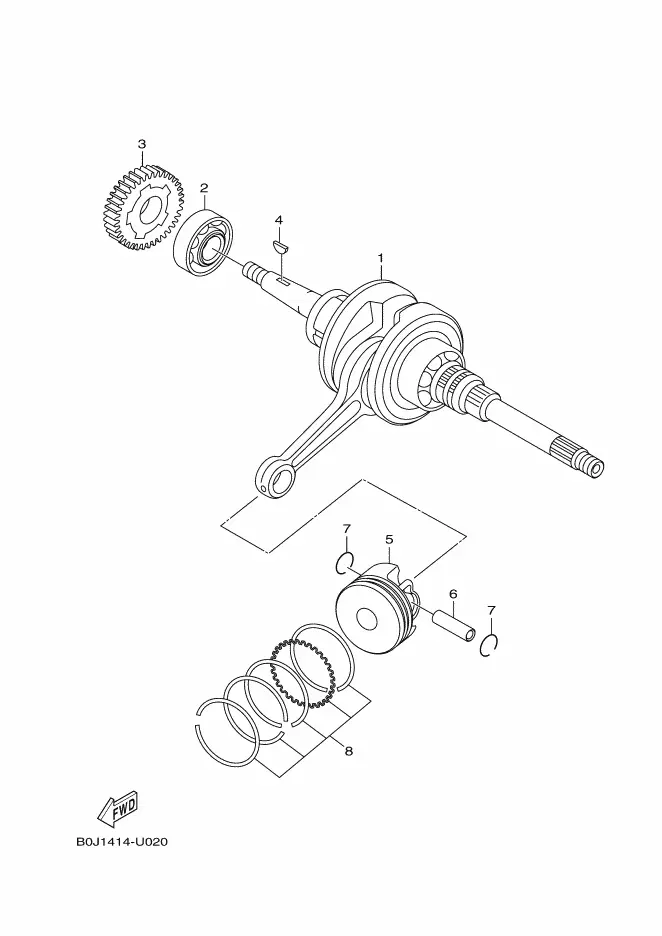 3
2
4
1
7
5
6
7
8
FWD
B0J1414-U020