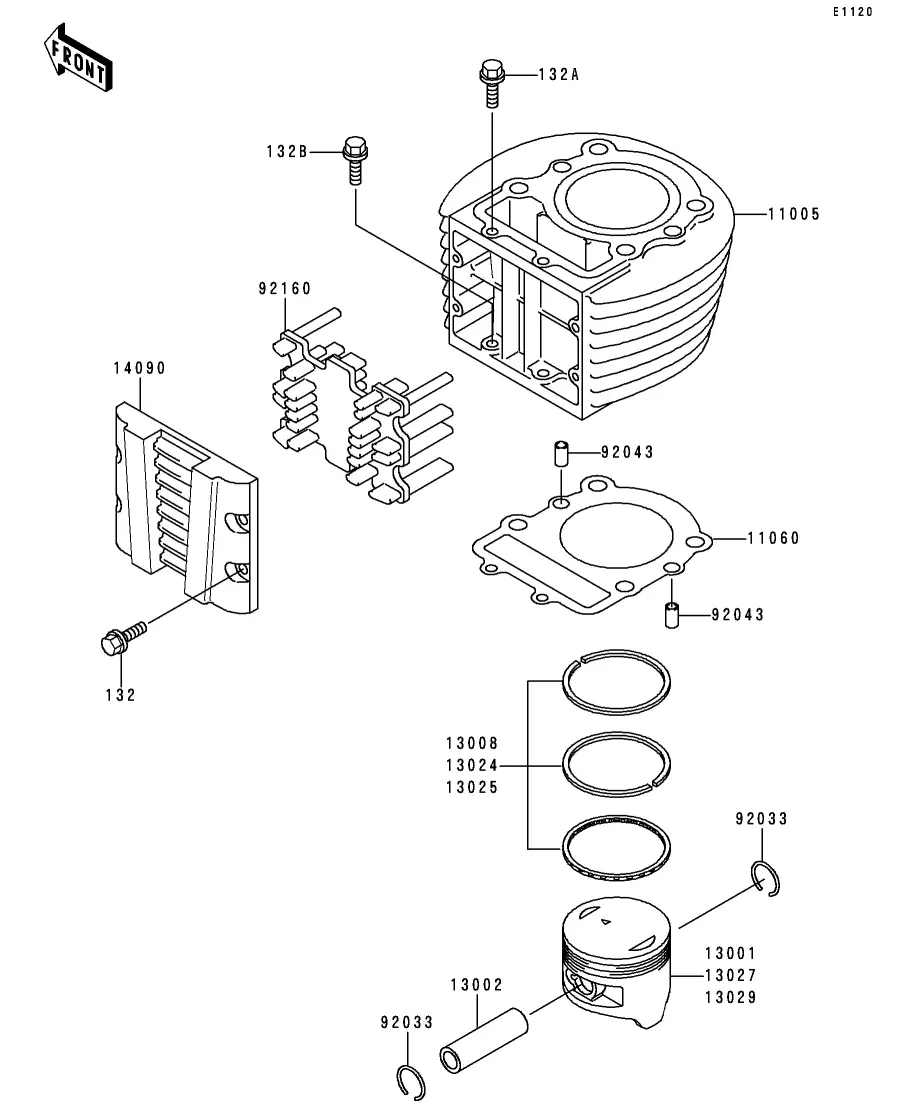 E1120

FRONT

132A

132B

11005

92160

14090

92043

11060

92043

132

13008
13024
13025

92033

13001
13027
13029

13002

92033