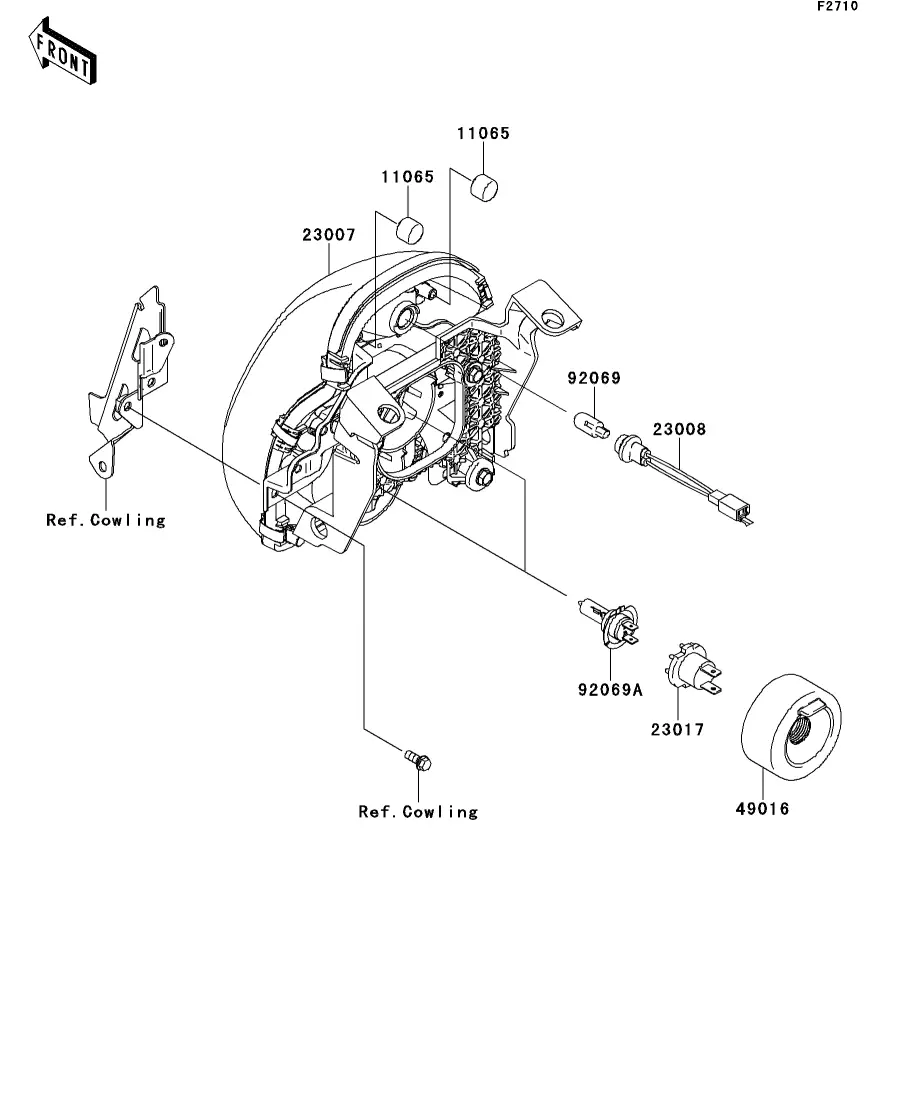 F2710

FRONT

11065

11065

23007

92069

23008

Ref.Cowling

92069A

23017

49016

Ref.Cowling