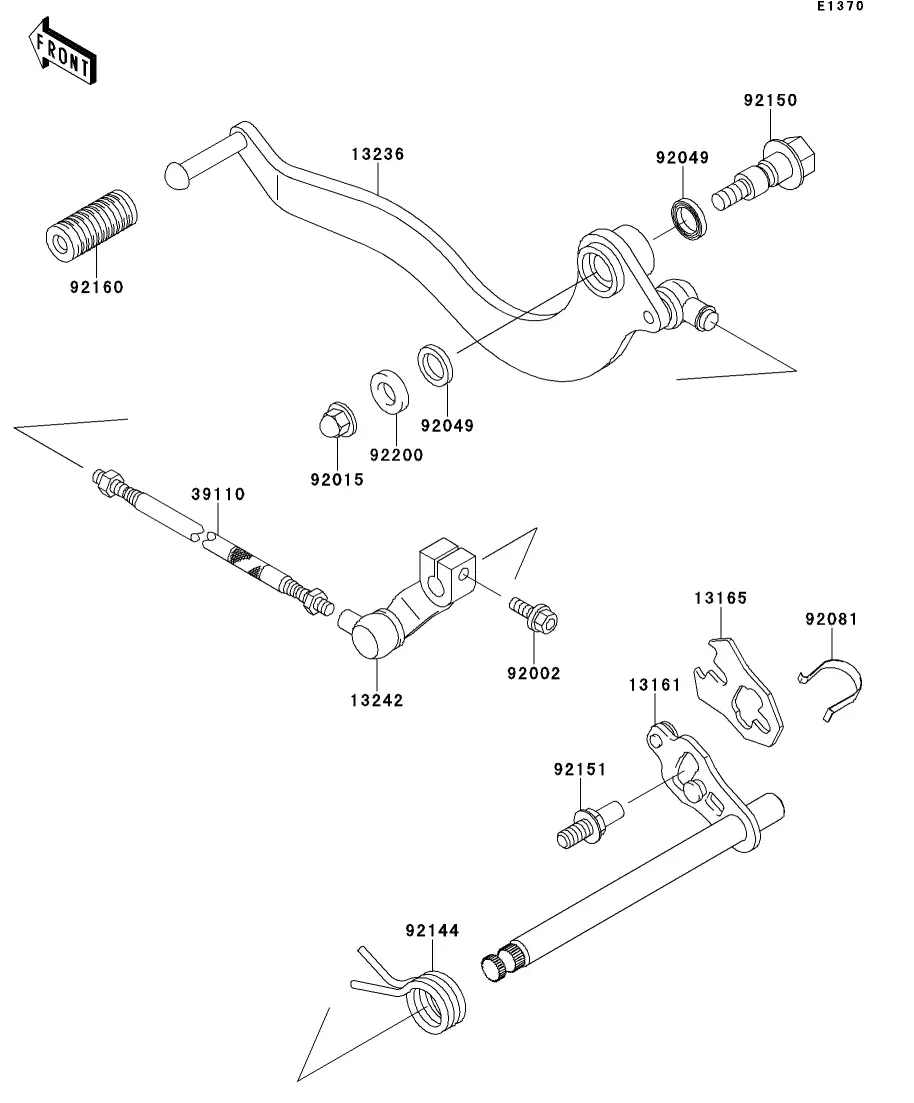 E1370

FRONT

92150

13236

92049

92160

92049

92200

92015

39110

13165

92081

92002

13242

13161

92151

92144