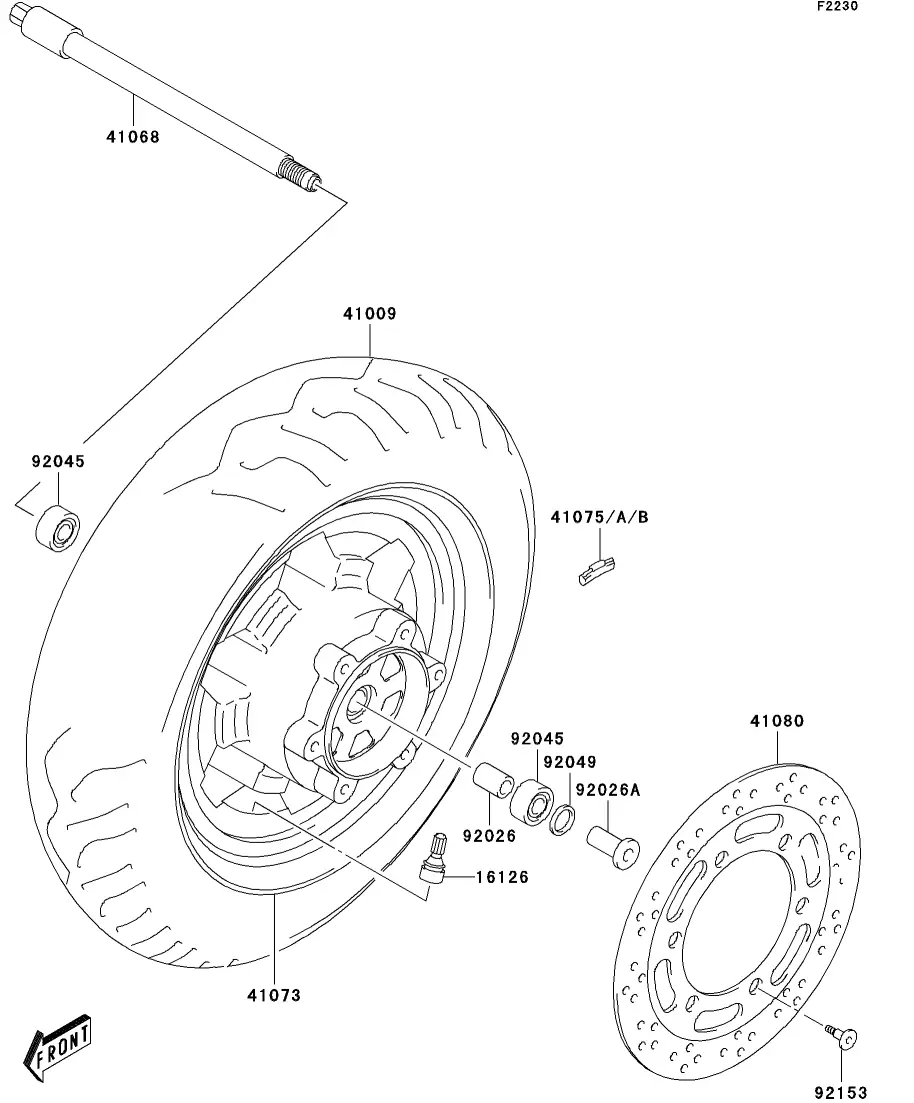 F2230

41068

41009

92045

41075/A/B

41080

92045

92049

92026A

92026

16126

41073

FRONT

92153