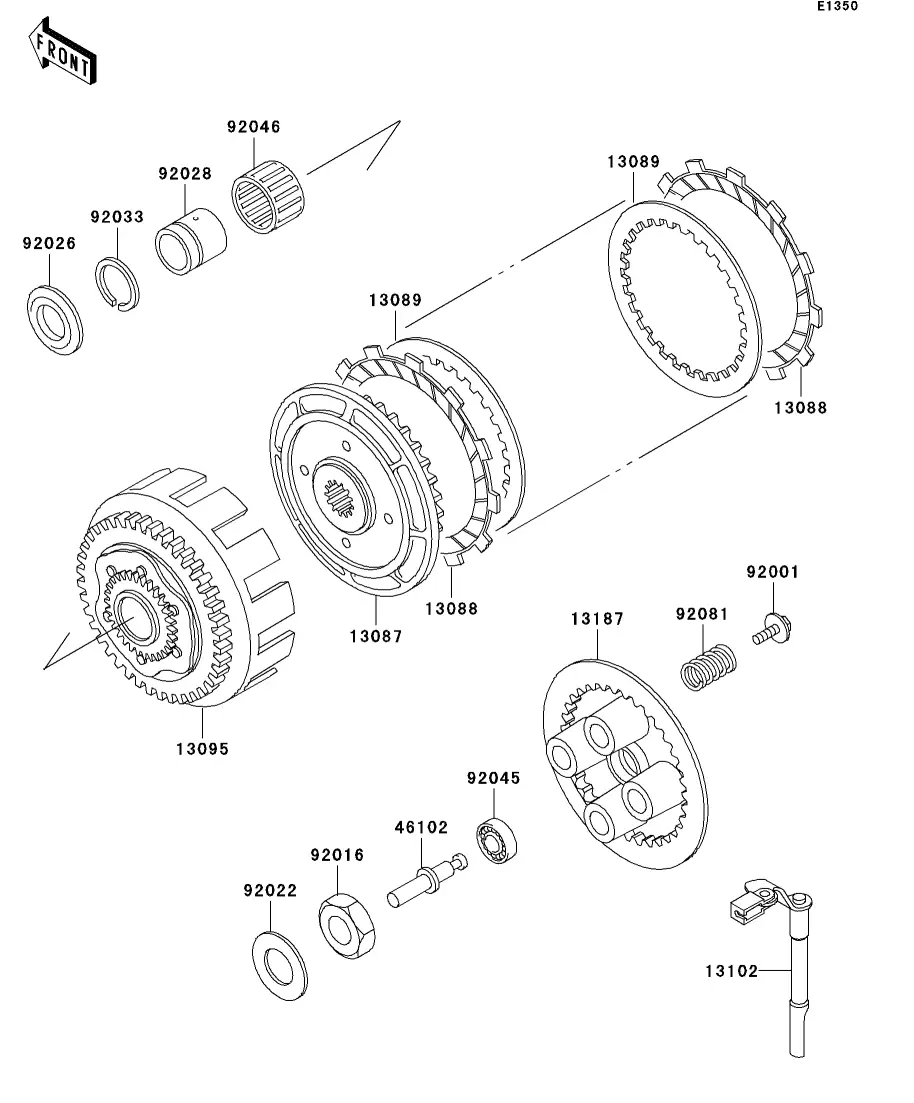 E1350

FRONT

92046
92028
92033
92026
13089
13089
13088
13088
13087
13095
92001
92081
13187
92045
46102
92016
92022
13102