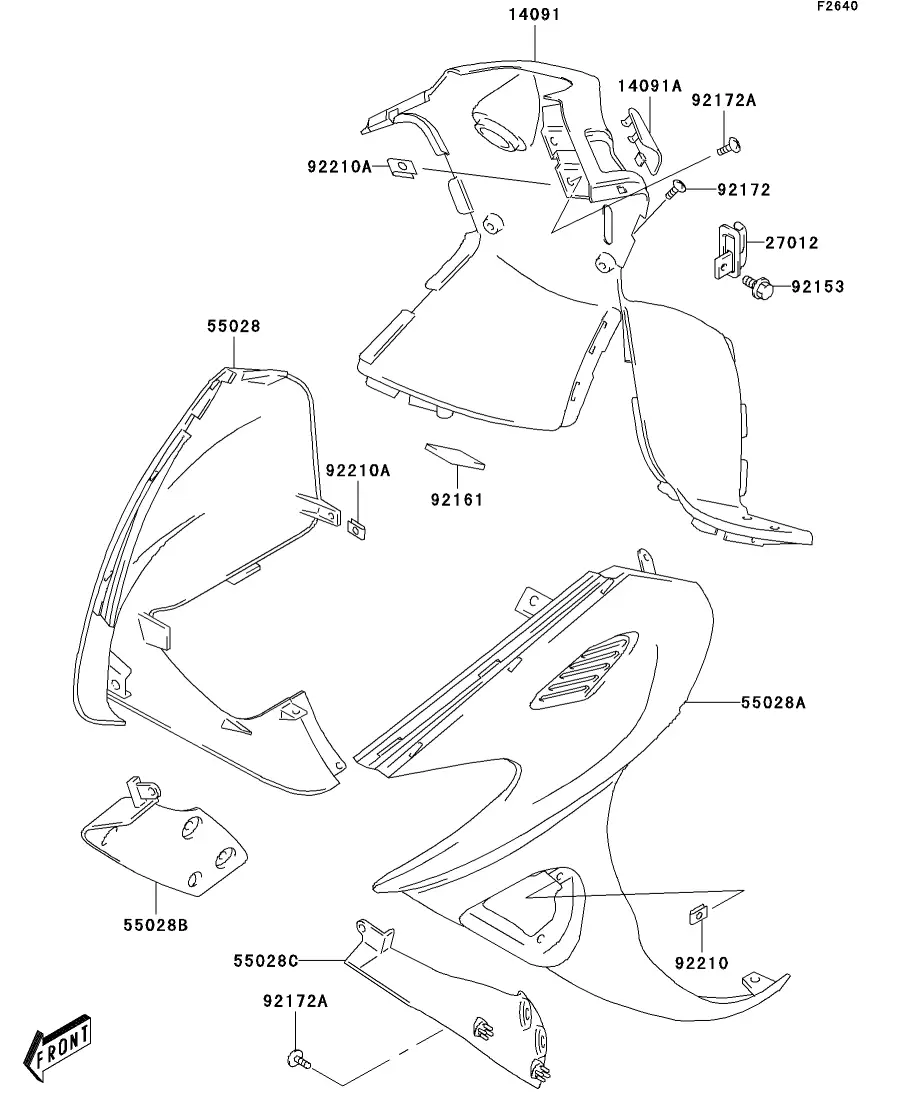 F2640

14091

14091A

92172A

92210A

92172

27012

92153

55028

92210A

92161

55028A

55028B

92210

55028C

92172A

FRONT