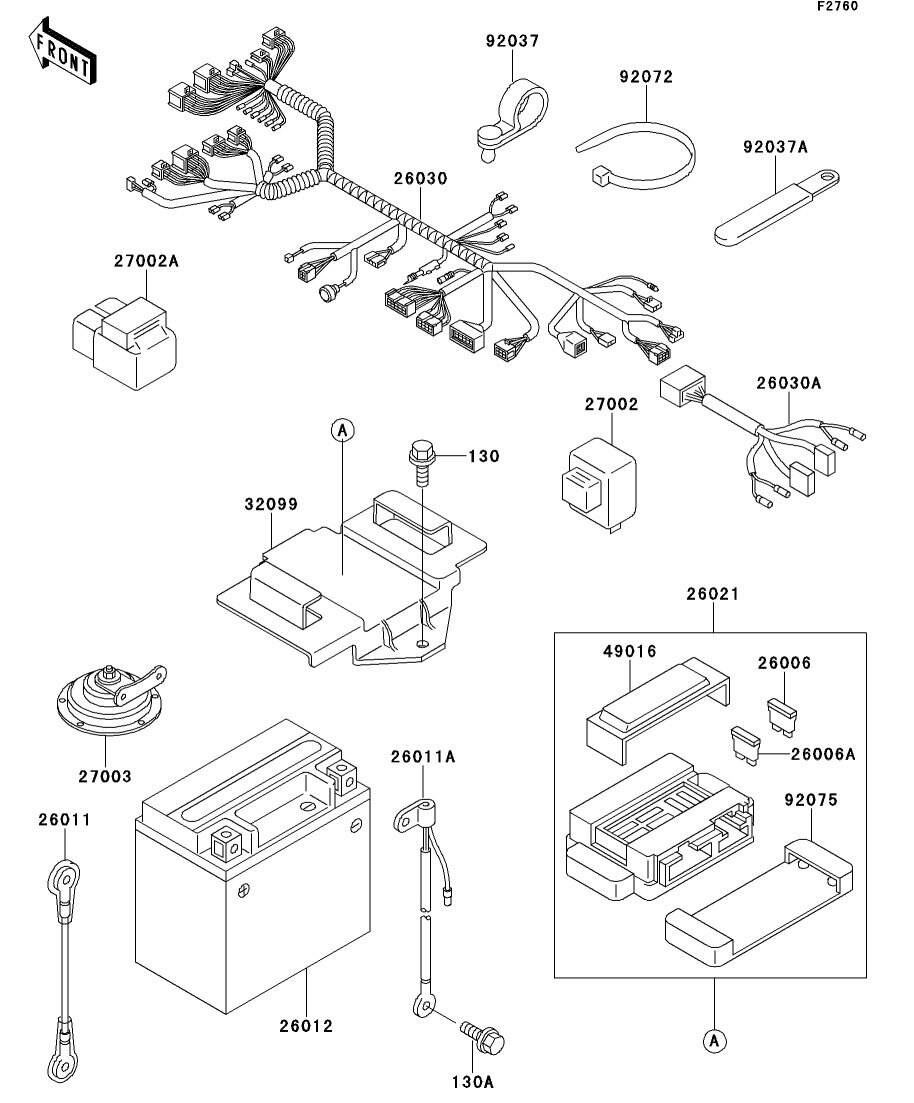 F2760

FRONT

92037

92072

92037A

26030

27002A

26030A

27002

A

130

32099

26021

49016

26006

26006A

92075

27003

26011A

26011

26012

130A

A