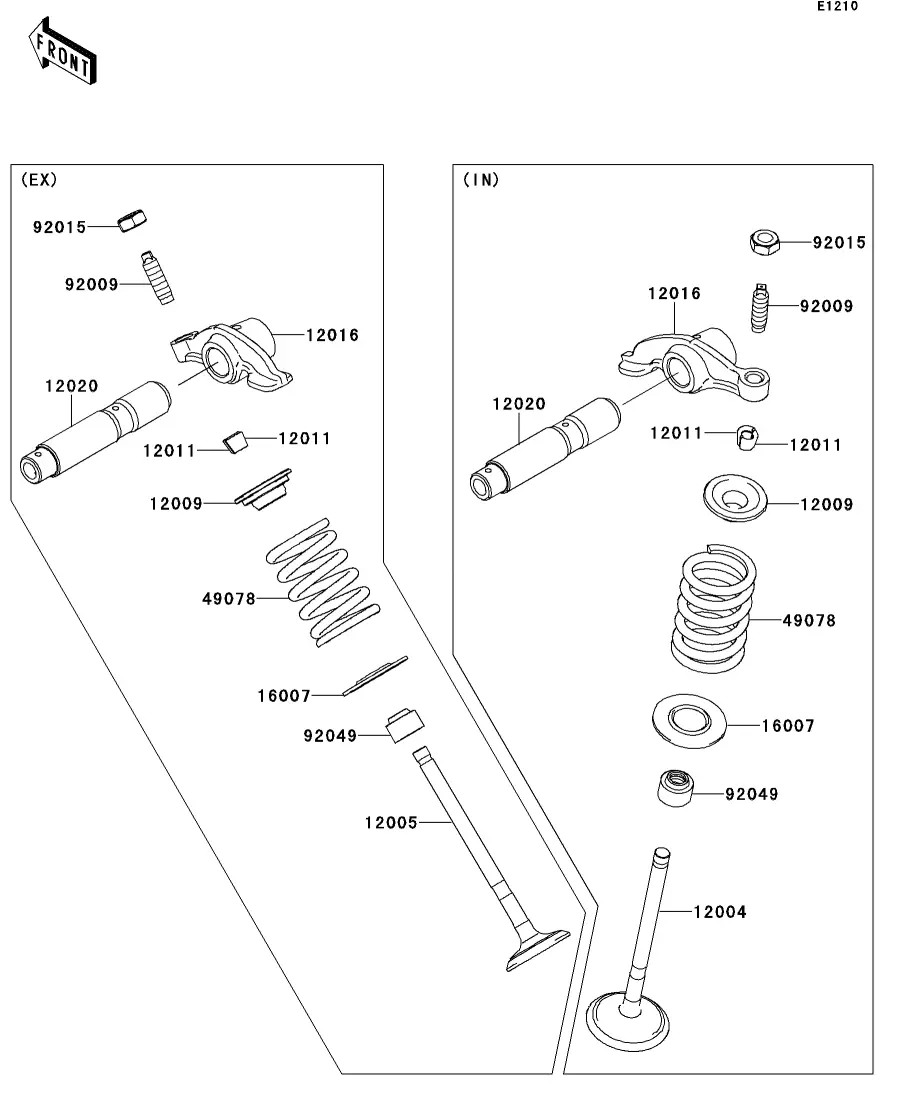 E1210

FRONT

(EX)

92015

92009

12016

12020

12011

12011

12009

49078

16007

92049

12005

(IN)

92015

12016

92009

12020

12011

12011

12009

49078

16007

92049

12004