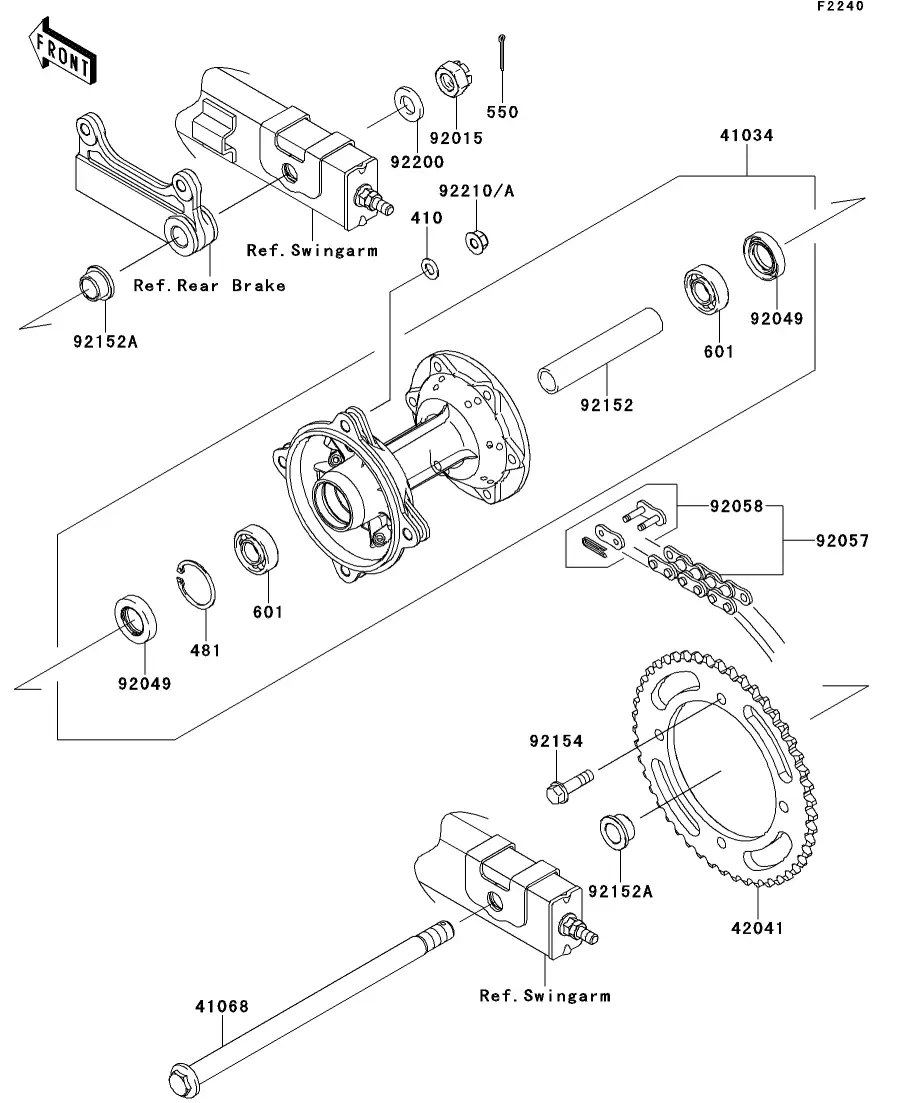 F2240

FRONT

550
92015
92200
41034
92210/A
410
Ref.Swingarm
Ref.Rear Brake
92152A
92049
601
92152
92058
92057
601
481
92049
92154
92152A
42041
Ref.Swingarm
41068