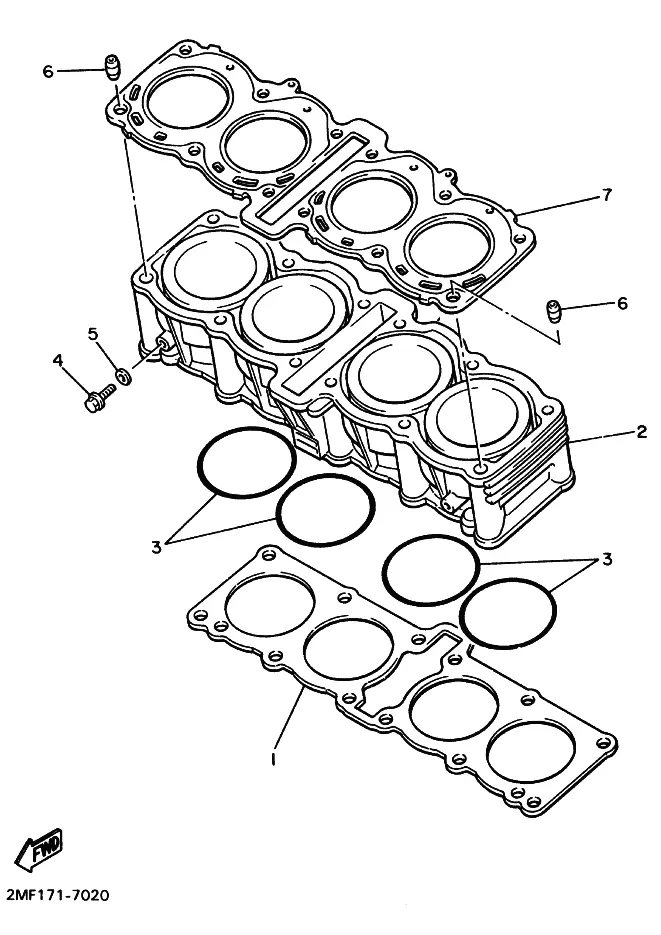 6
7
6
5
4
2
3
3
1
FWD
2MF171-7020