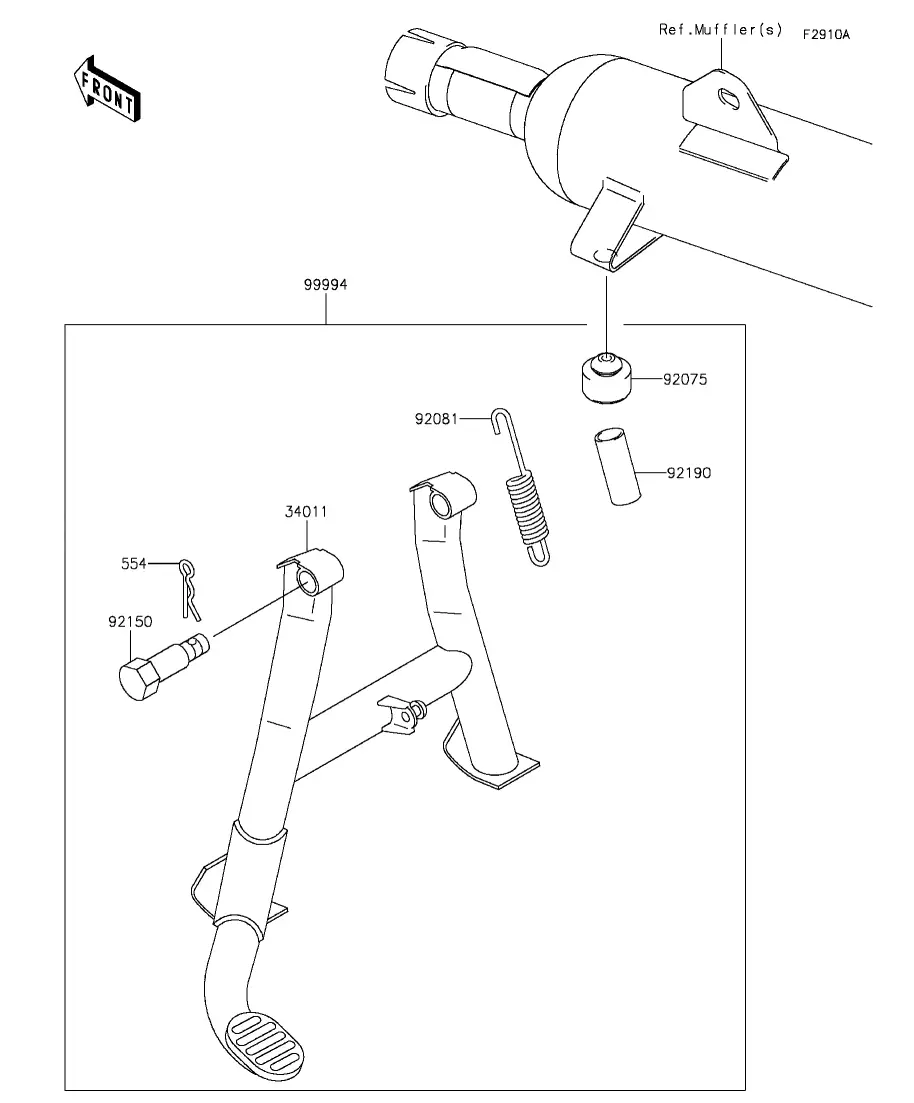 FRONT

Ref.Muffler(s)

F2910A

99994

92075

92081

92190

34011

554

92150