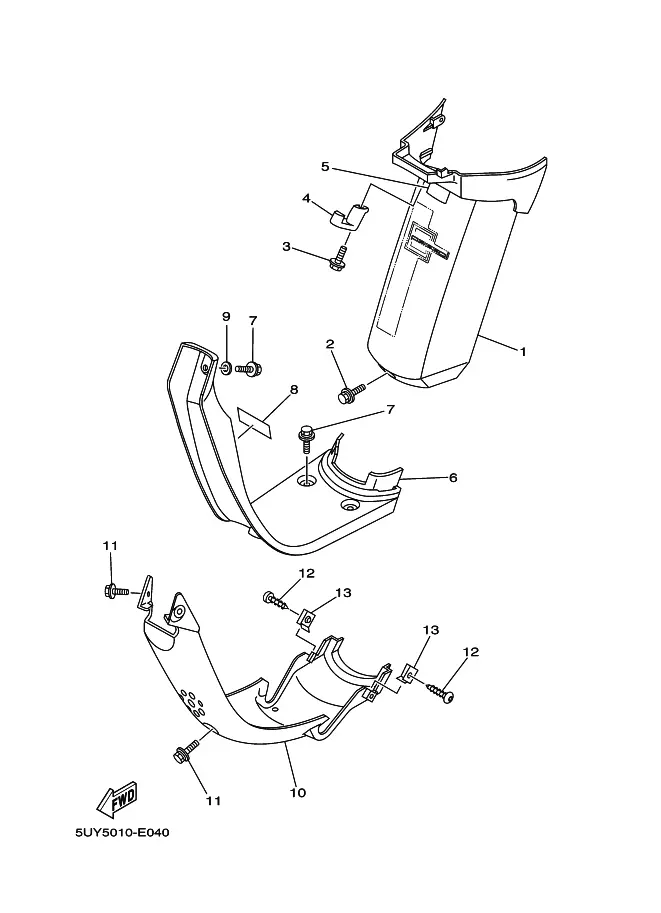 5
4
3
9
7
2
1
8
7
6
11
12
13
13
12
11
10
FWD
5UY5010-E040