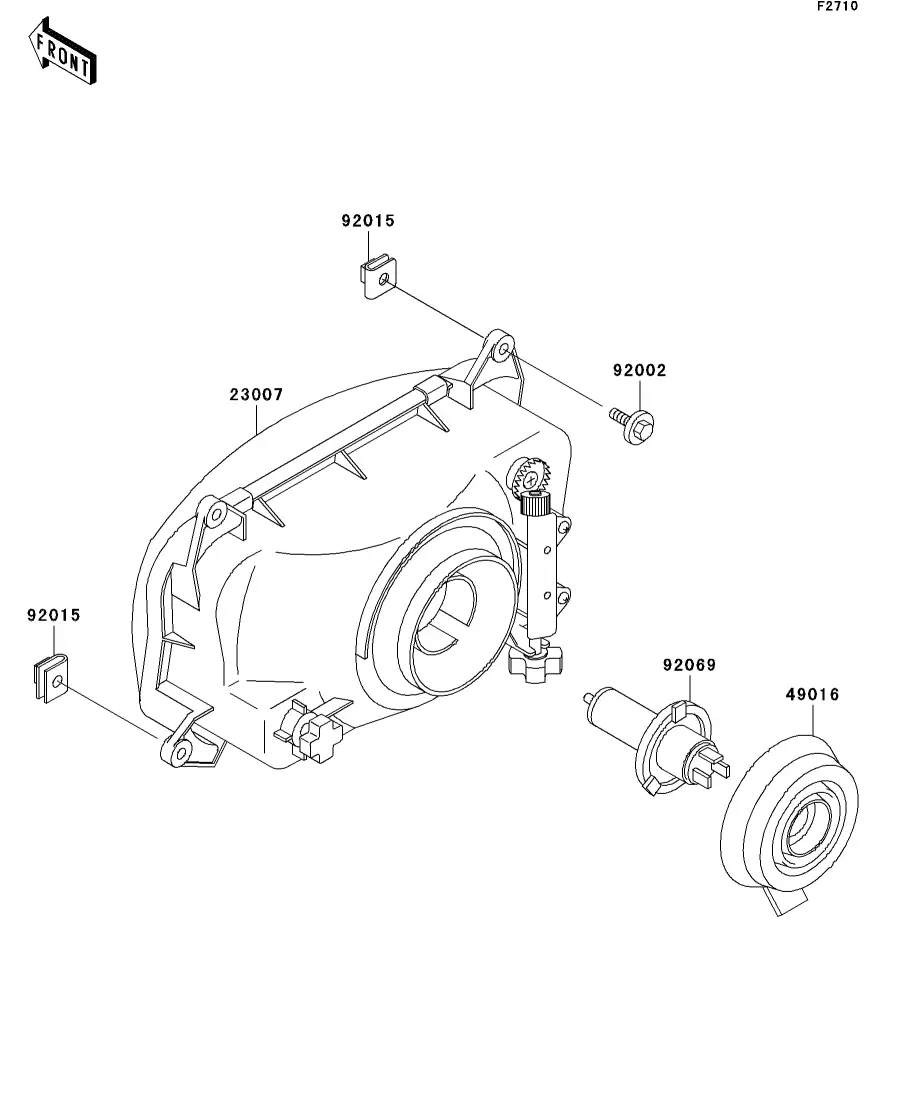 F2710

FRONT

92015

92002

23007

92015

92069

49016