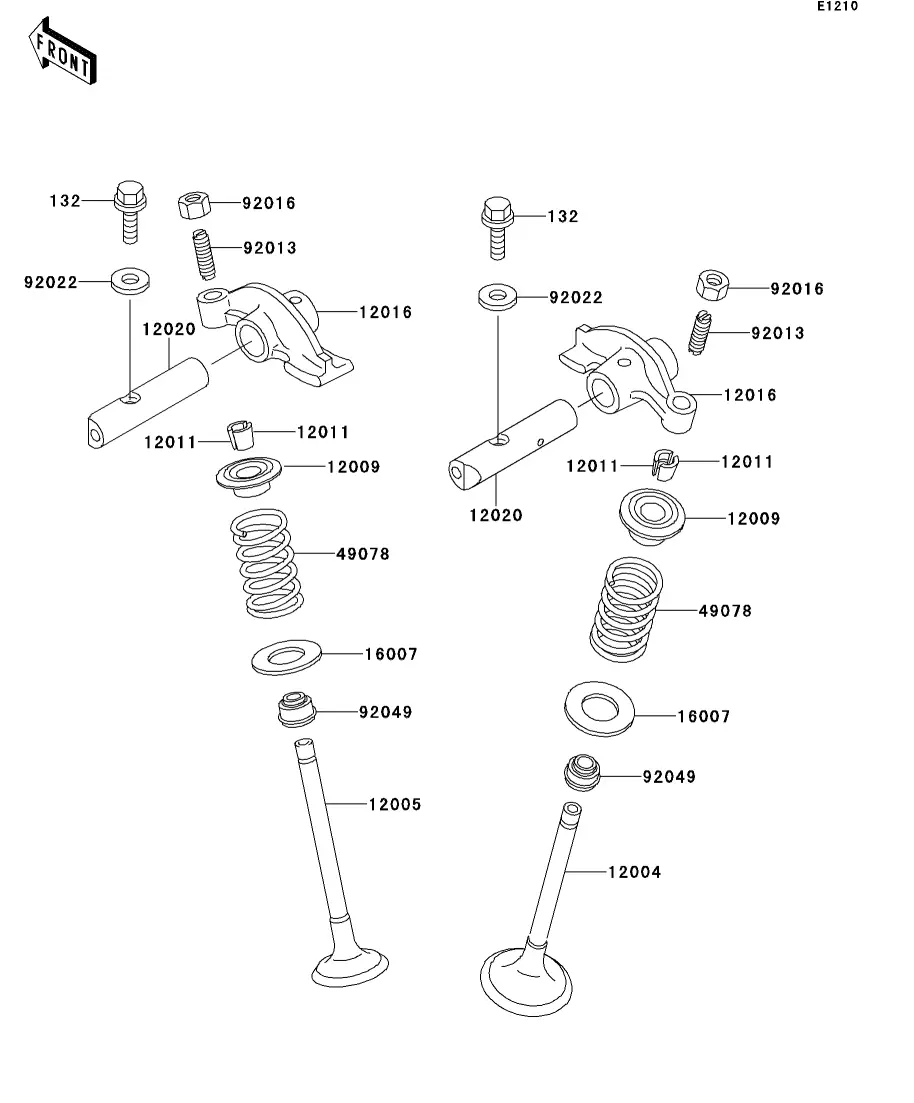 E1210

FRONT

132
92016
92013
92022
12016
12020
12011
12011
12009
49078
16007
92049
12005

132
92022
92016
92013
12016
12011
12011
12020
12009
49078
16007
92049
12004