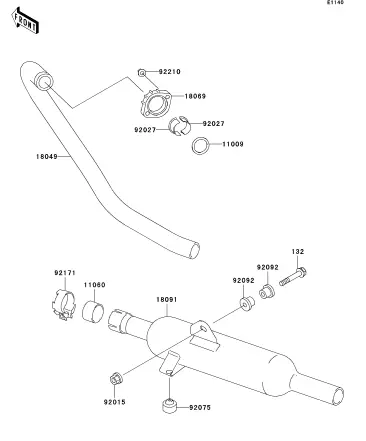 E1140

FRONT

92210
18069
92027
92027
11009
18049
132
92092
92092
92171
11060
18091
92015
92075