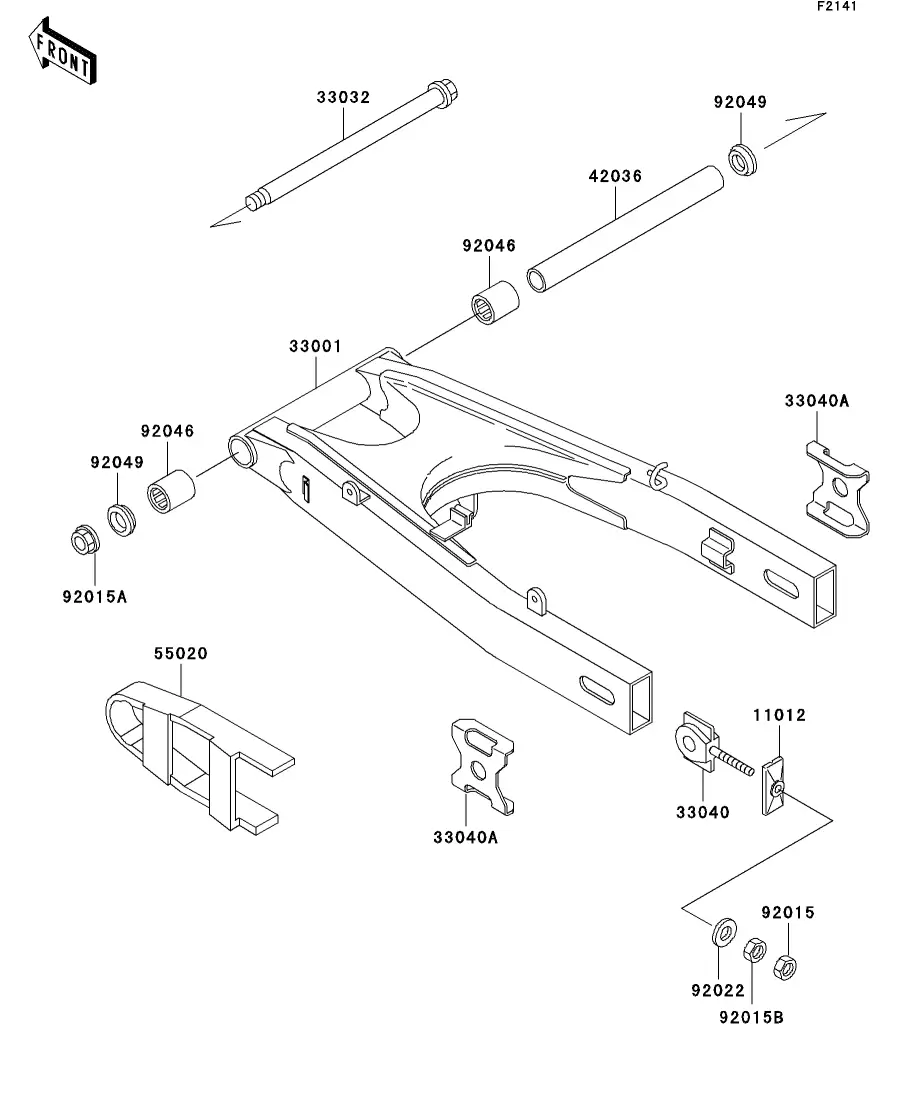 F2141

FRONT

33032

92049

42036

92046

33001

33040A

92046

92049

92015A

55020

11012

33040

33040A

92015

92022

92015B