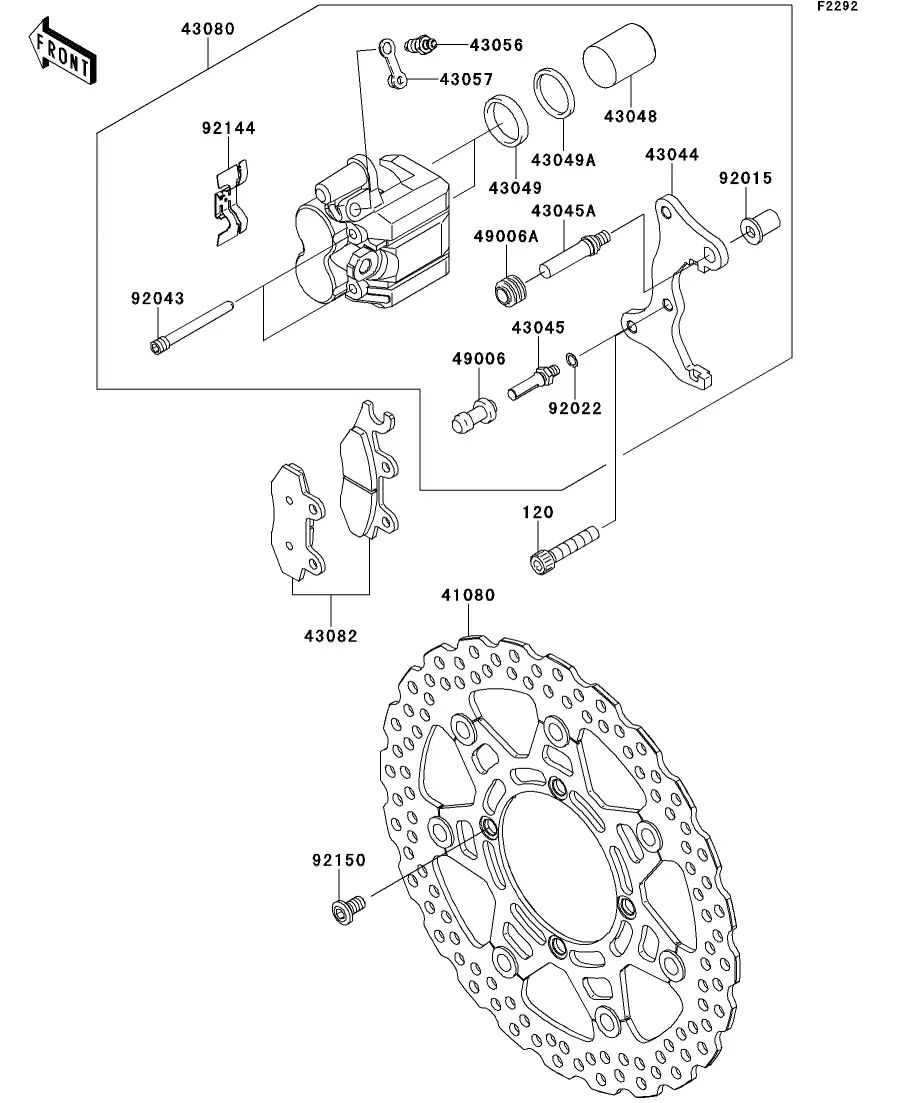 F2292

FRONT

43080

43056

43057

43048

92144

43049A

43049

43044

92015

43045A

49006A

92043

43045

49006

92022

120

43082

41080

92150