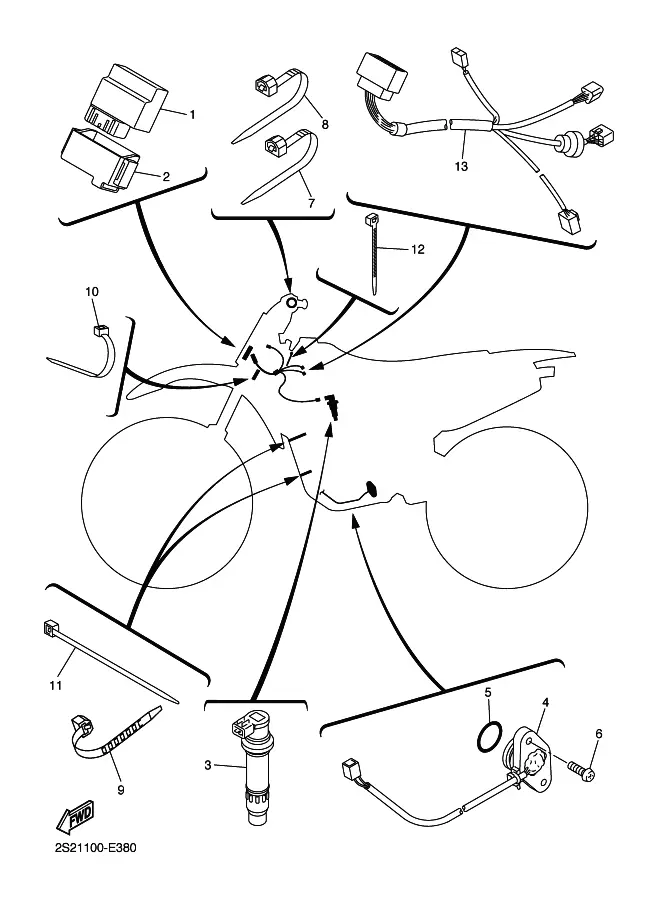 1
2
8
7
13
12
10
11
9
3
5
4
6
FWD
2S21100-E380