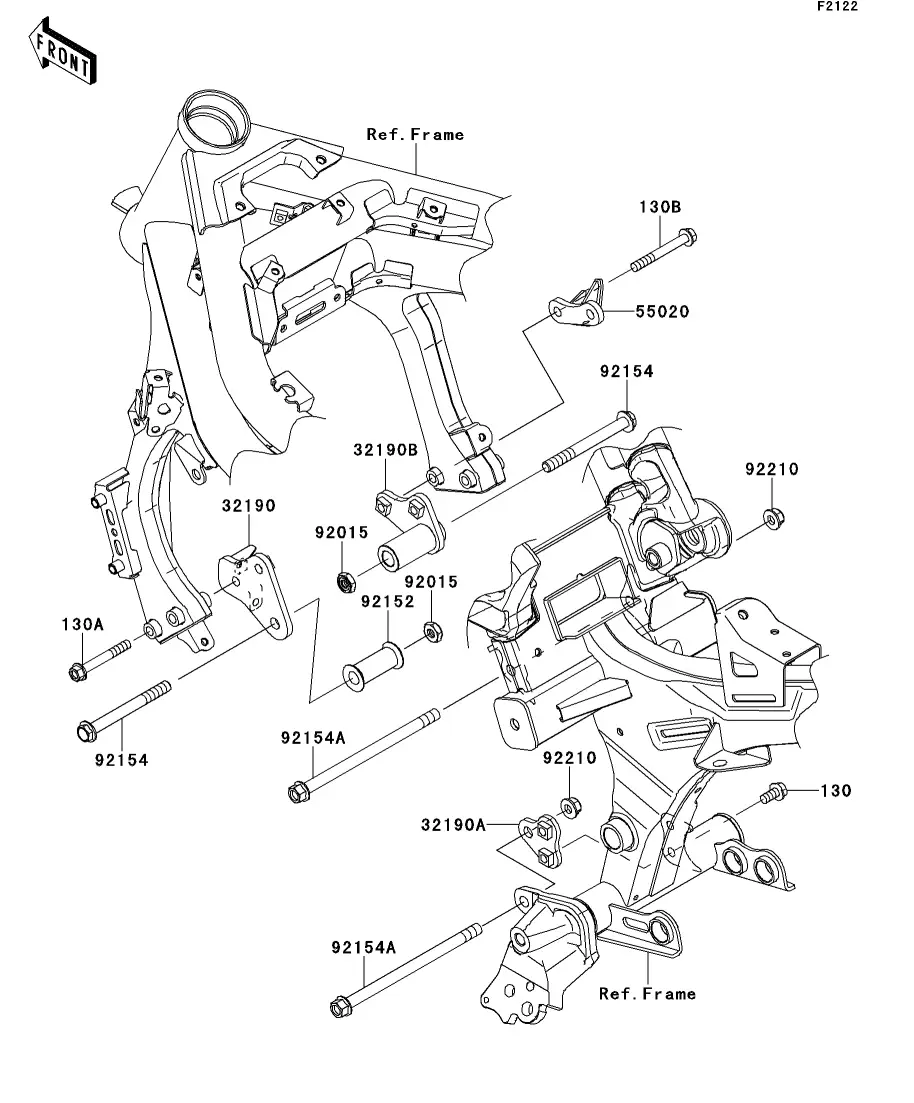 F2122

FRONT

Ref.Frame

130B

55020

92154

32190B

92210

32190

92015

92015

92152

130A

92154

92154A

92210

130

32190A

92154A

Ref.Frame