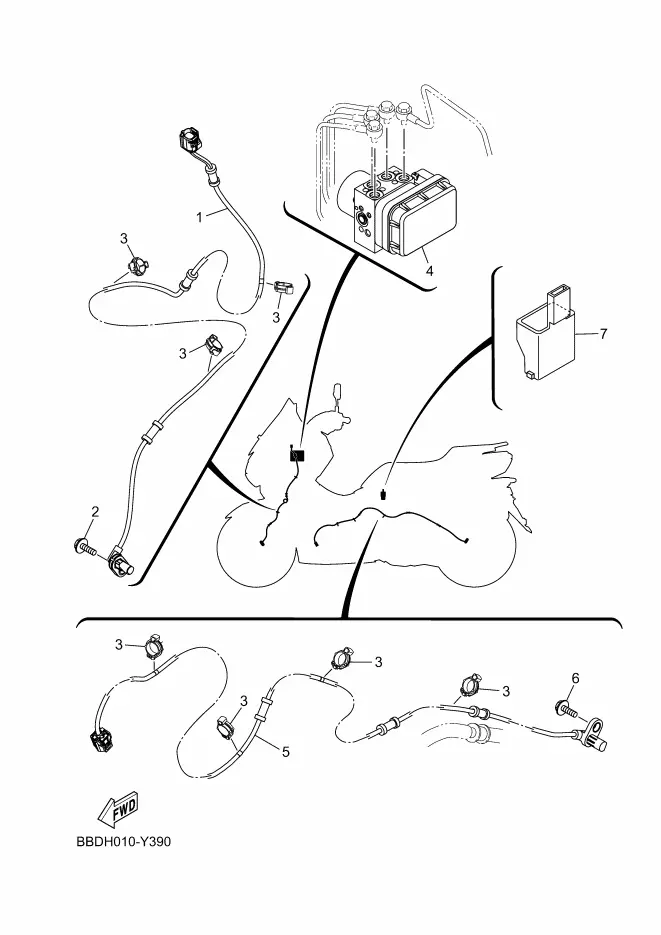 1
3
3
3
2
4
7
3
3
3
3
6
5
FWD
BBDH010-Y390