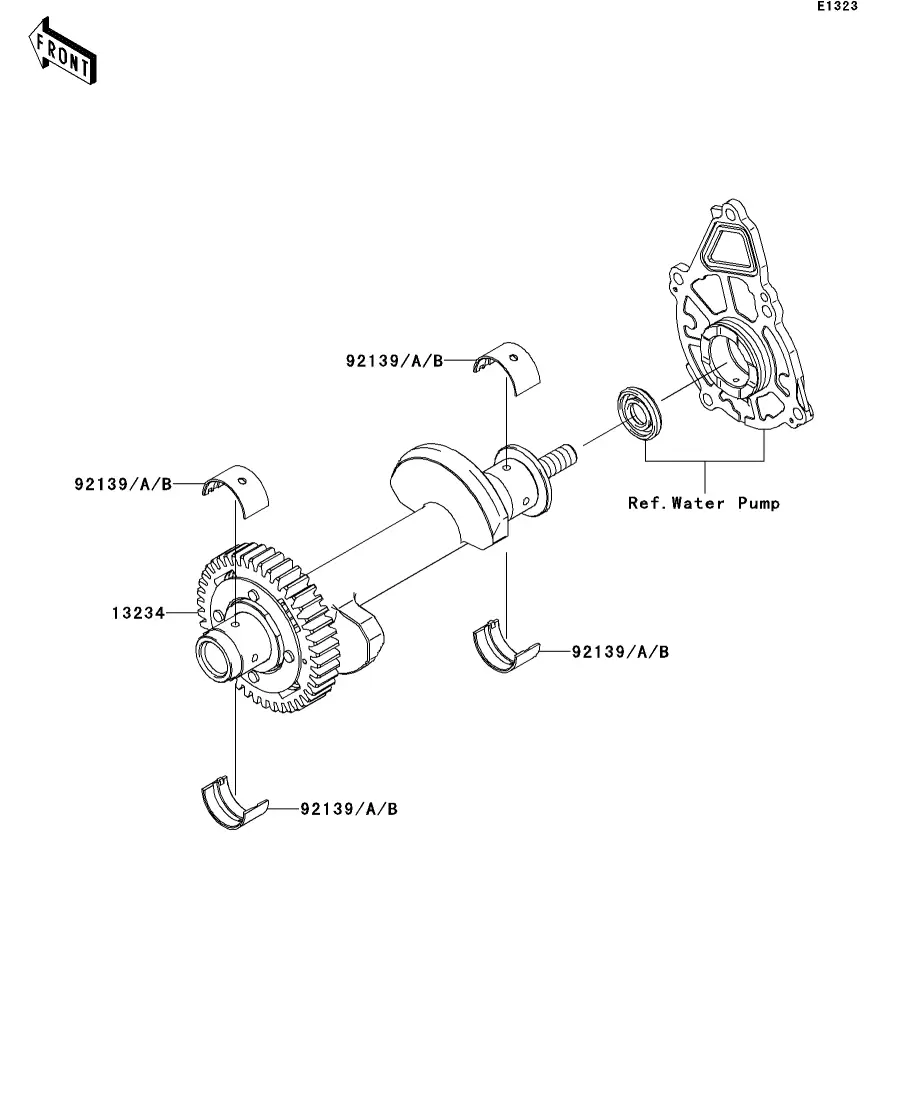 E1323

FRONT

92139/A/B

92139/A/B

Ref.Water Pump

13234

92139/A/B

92139/A/B