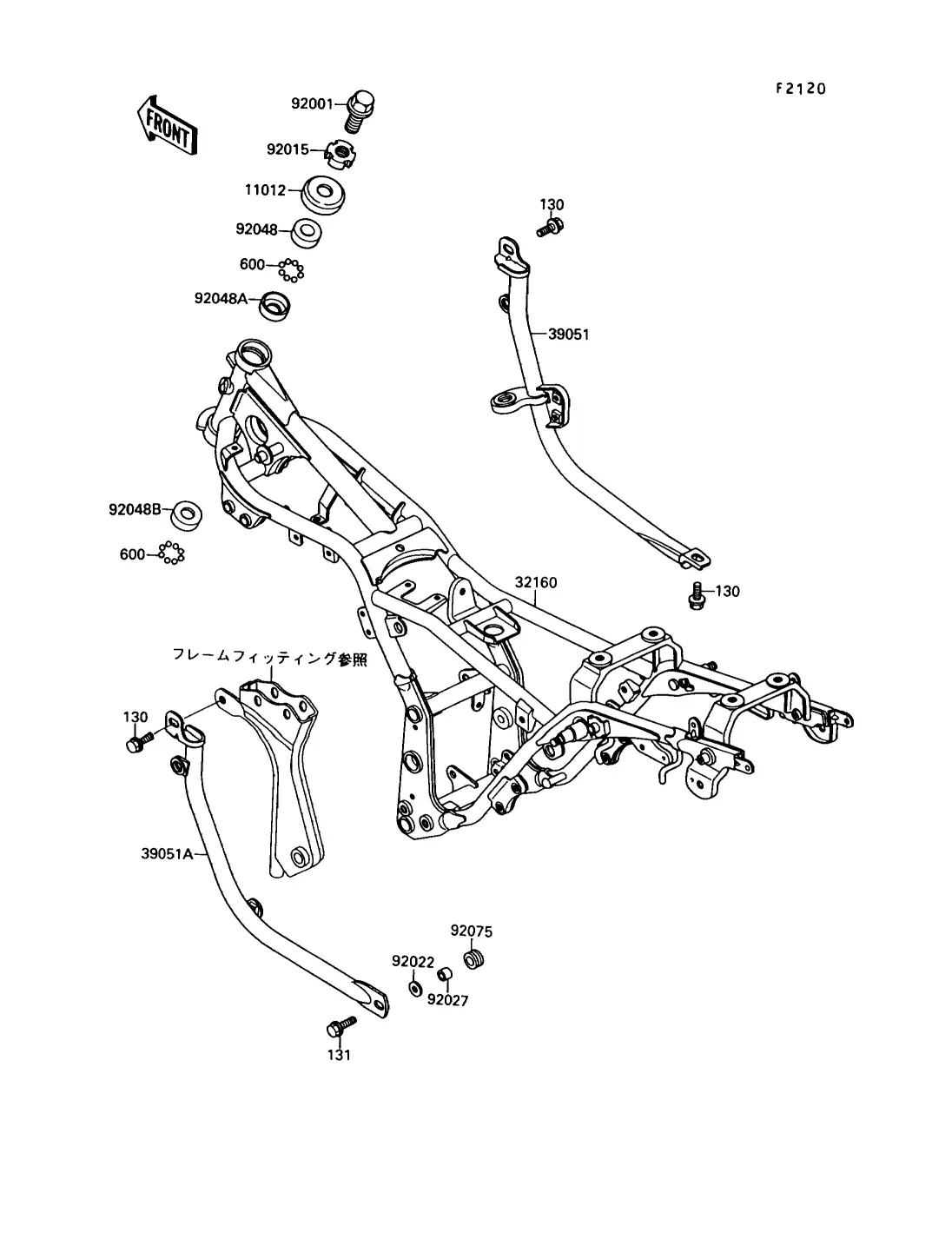 F2120

FRONT

92001
92015
11012
92048
600
92048A

130
39051

92048B
600

32160
130

フレームフィッティング参照

130

39051A

92075
92022
92027

131