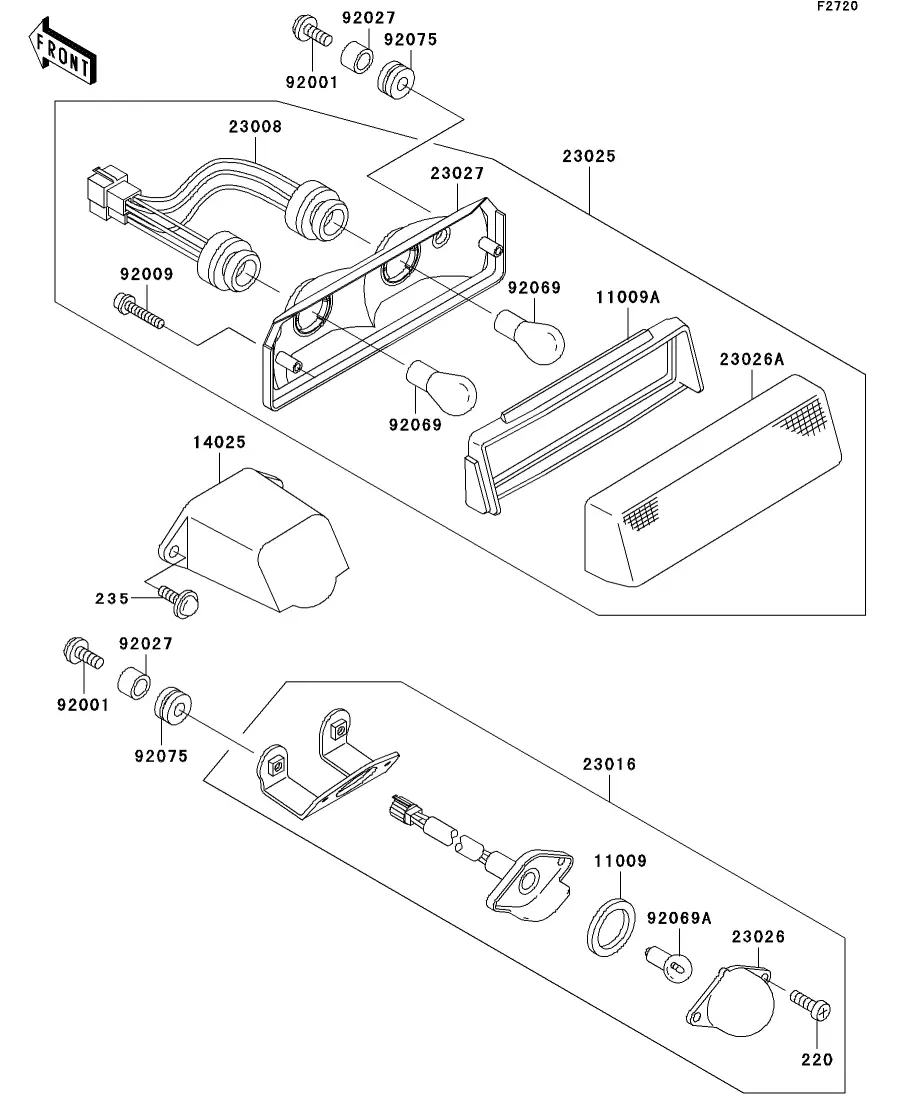 F2720

FRONT

92027
92075
92001

23008
23025
23027
92009
92069
11009A
23026A
92069

14025
235

92027
92001
92075
23016
11009
92069A
23026
220