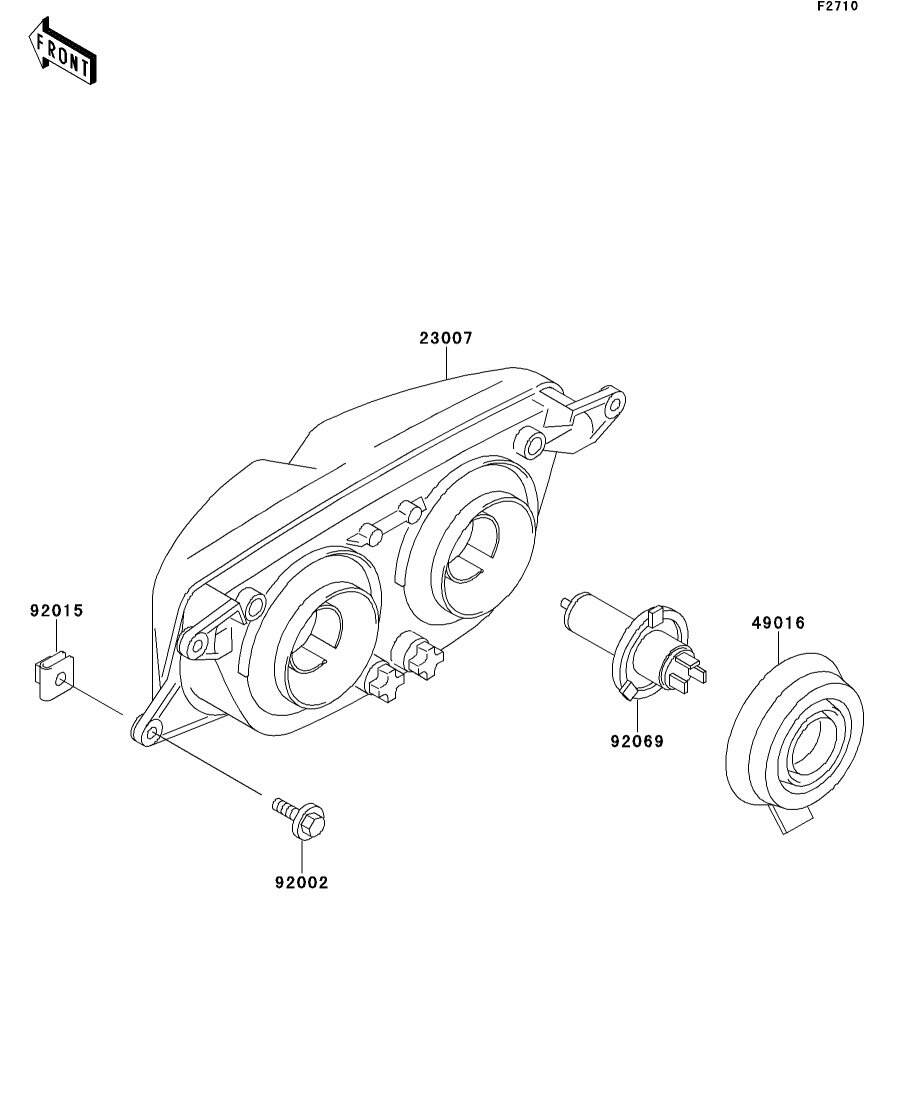 F2710

FRONT

23007

92015

49016

92069

92002