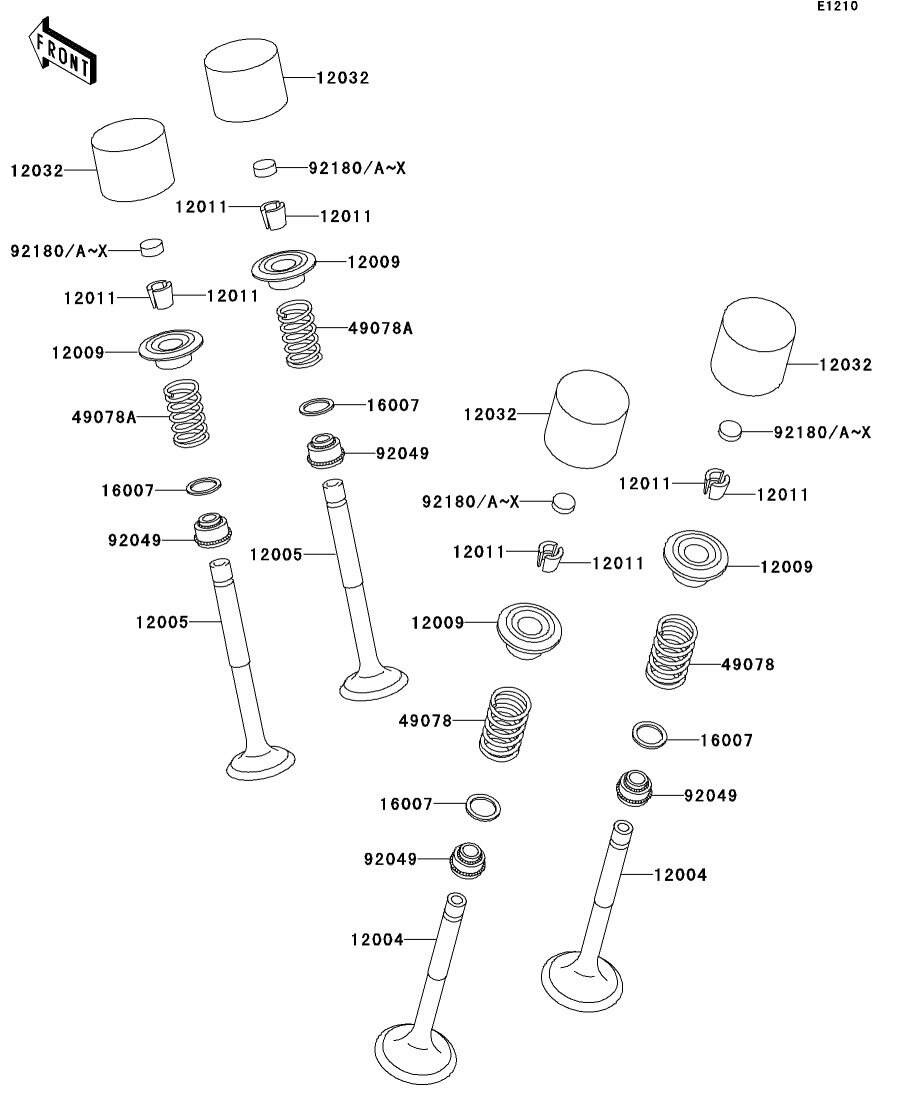 E1210

FRONT

12032
12032
92180/A~X
12011
12011
92180/A~X
12009
12011
12011
49078A
12009
49078A
16007
92049
16007
92049
12005
12005
12032
12032
92180/A~X
12011
12011
92180/A~X
12011
12011
12009
12009
49078
49078
16007
92049
16007
92049
12004
12004