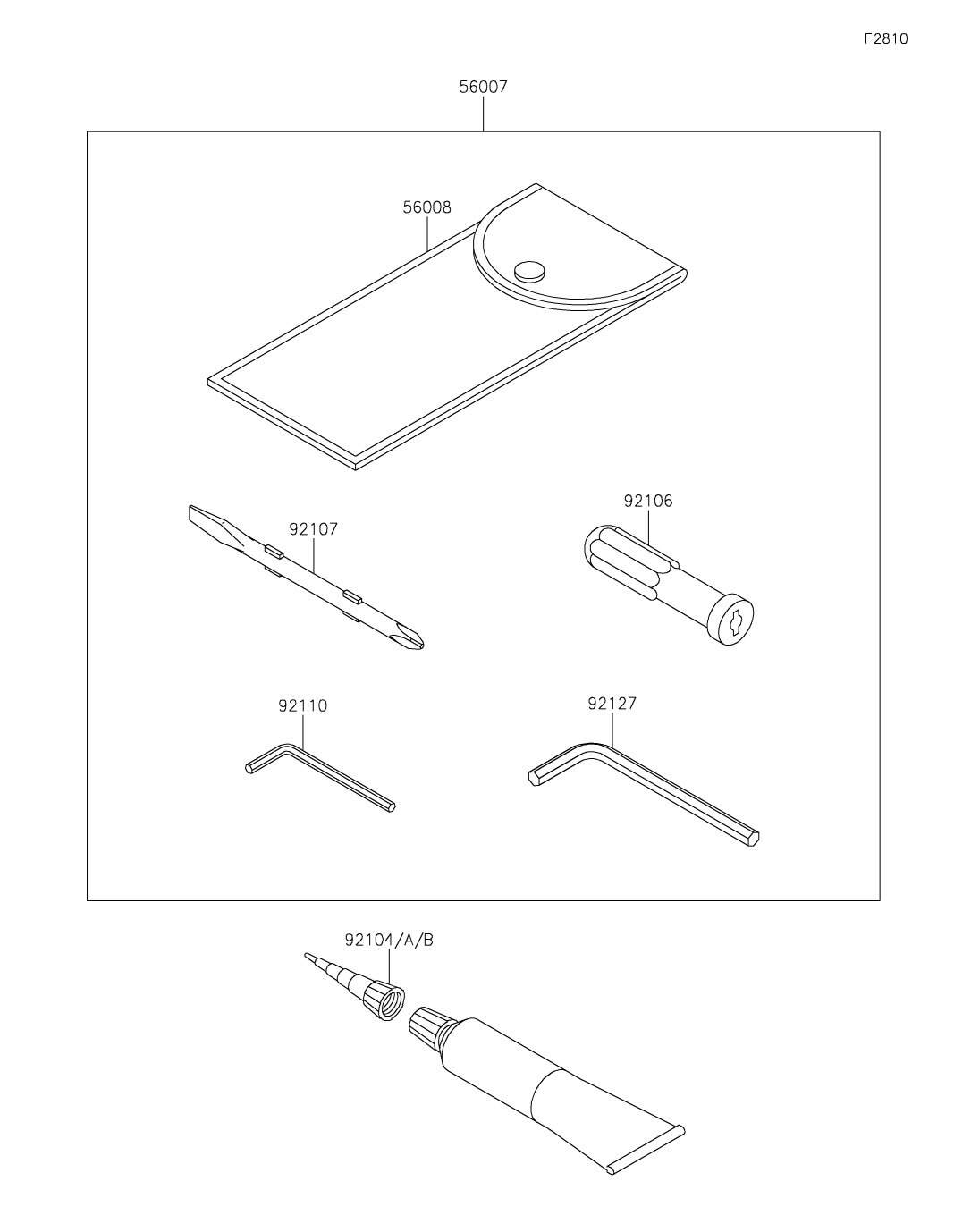 F2810

56007

56008

92107

92106

92110

92127

92104/A/B