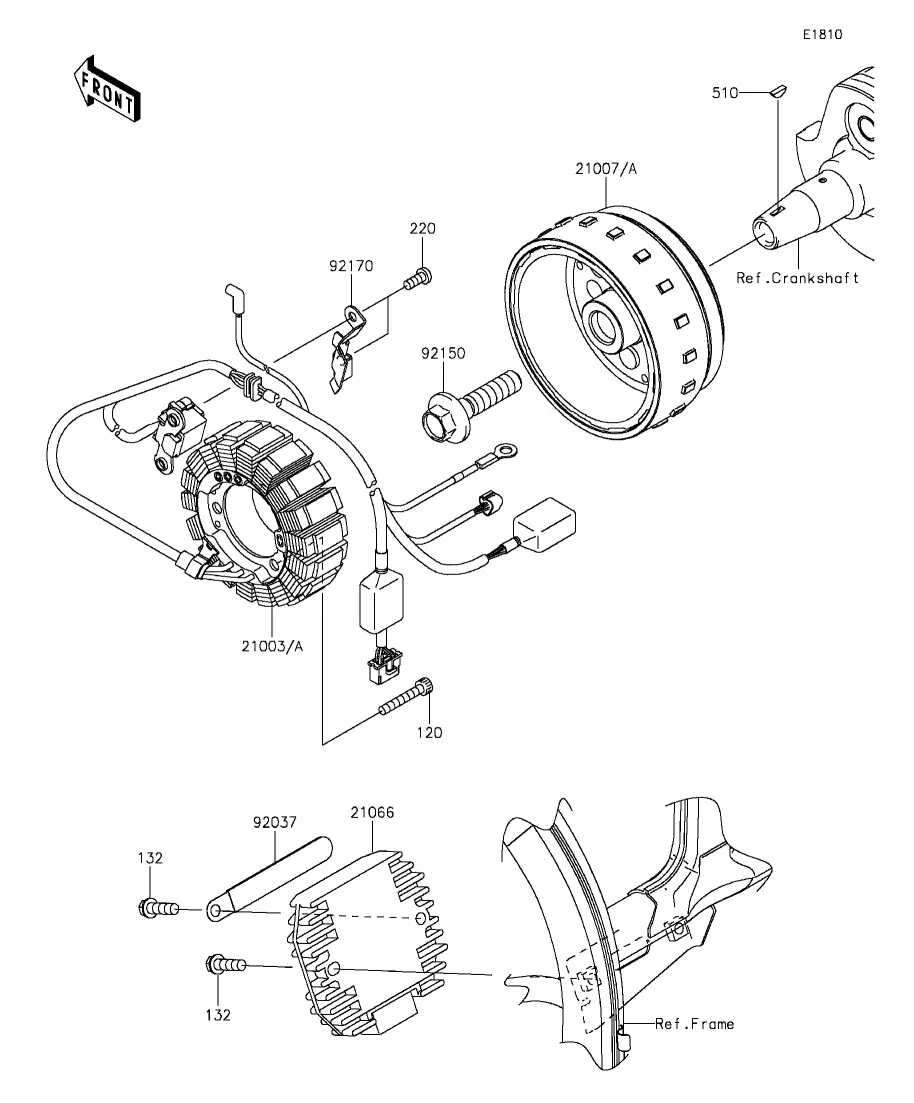 E1810

FRONT

510

21007/A

Ref.Crankshaft

220

92170

92150

21003/A

120

92037

21066

132

132

Ref.Frame