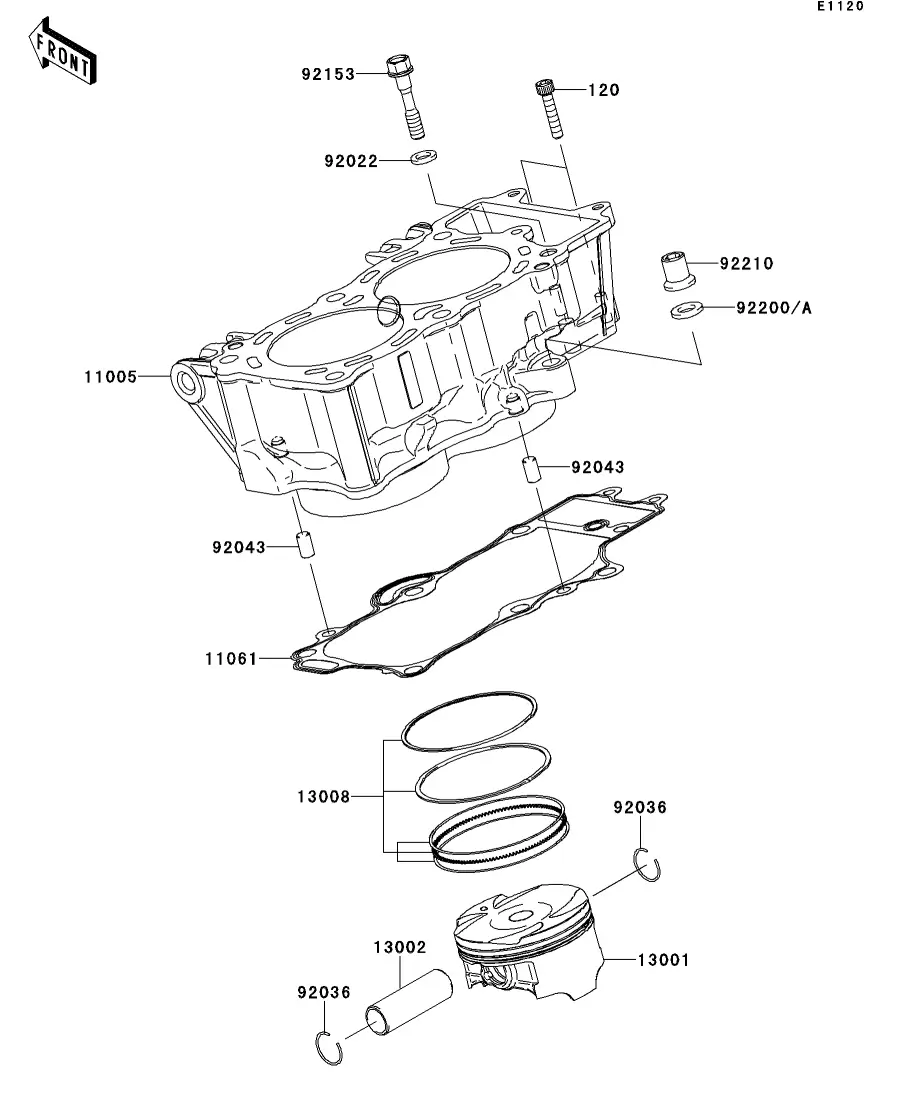 E1120

FRONT

92153
120
92022
92210
92200/A
11005
92043
92043
11061
13008
92036
13002
13001
92036