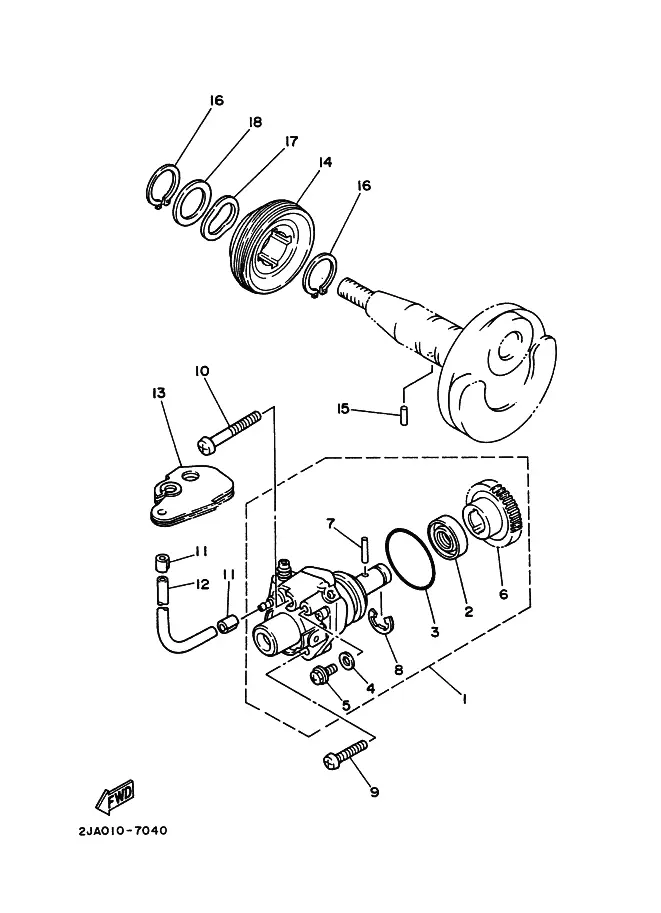 16
18
17
14
16
10
13
15
7
11
12
11
3
2
6
8
4
5
1
9
FWD
2JA010-7040