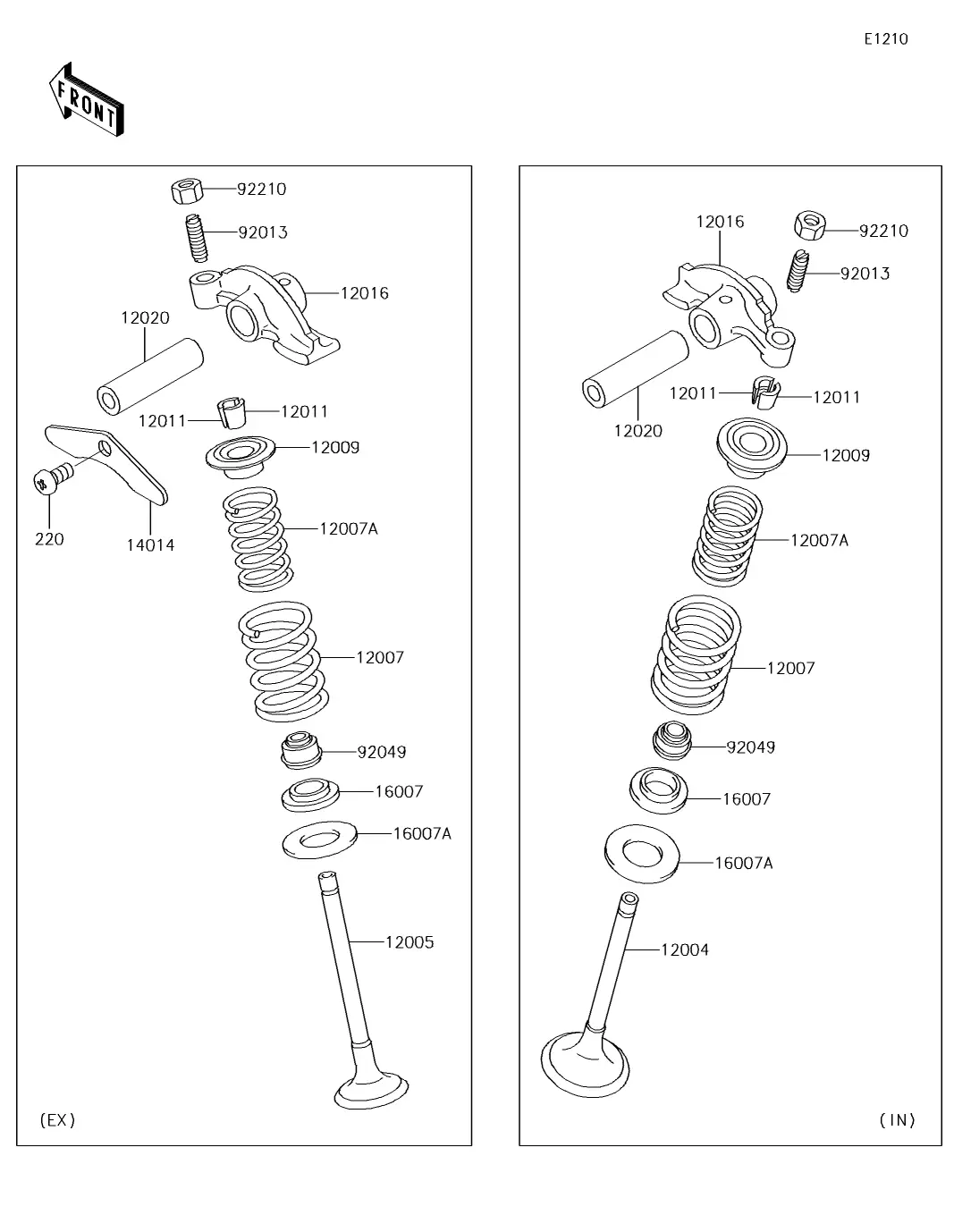 E1210

FRONT

92210
92013
12016
12020
12011
12011
12009
220
14014
12007A
12007
92049
16007
16007A
12005
(EX)

12016
92210
92013
12011
12011
12020
12009
12007A
12007
92049
16007
16007A
12004
(IN)