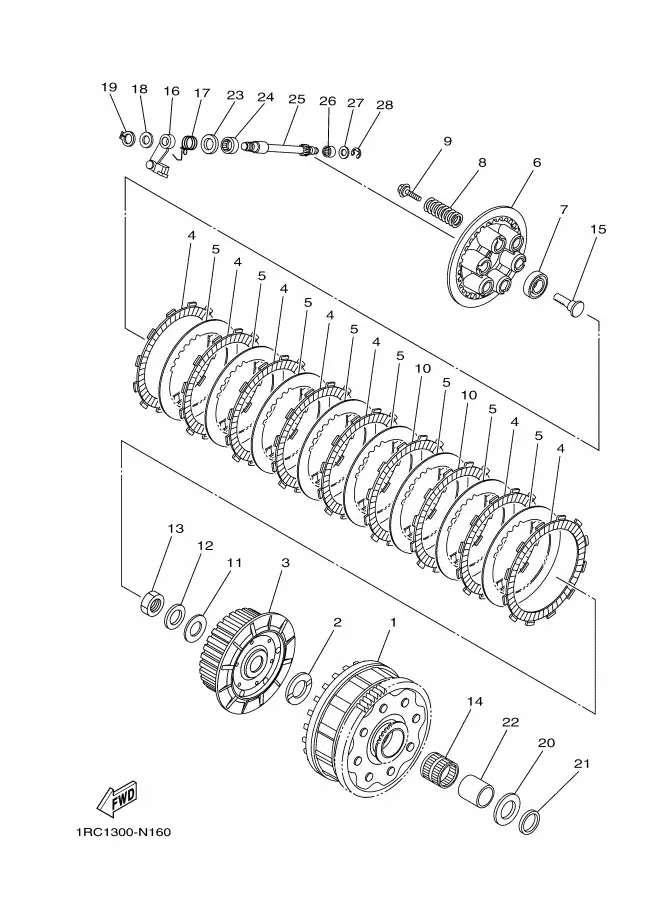 19 18 16 17 23 24 25 26 27 28

9 8 6

7 15

4 5 4 5 4 5 4 5 4 5 10 5 10 5 4 5 4

13 12 11 3

2 1

14 22 20 21

FWD

1RC1300-N160