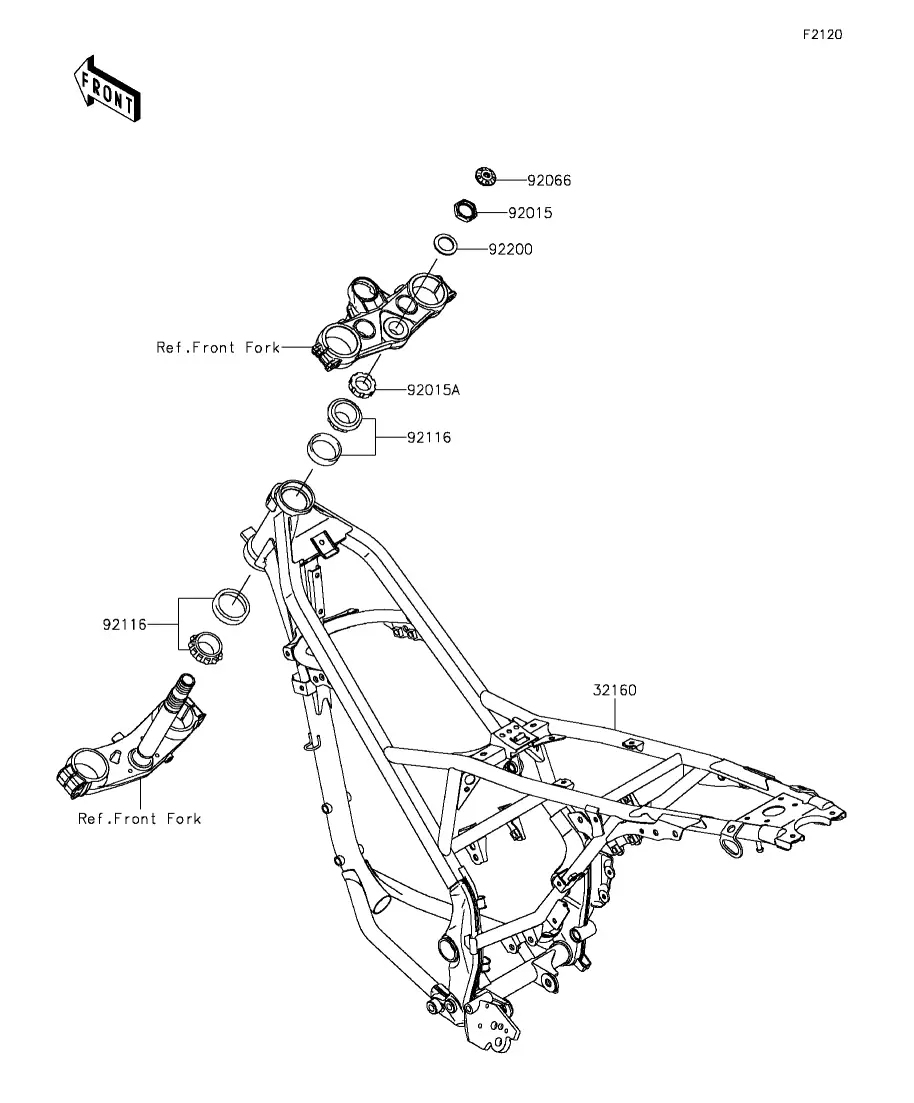 F2120

FRONT

92066
92015
92200
Ref.Front Fork
92015A
92116
92116
32160
Ref.Front Fork