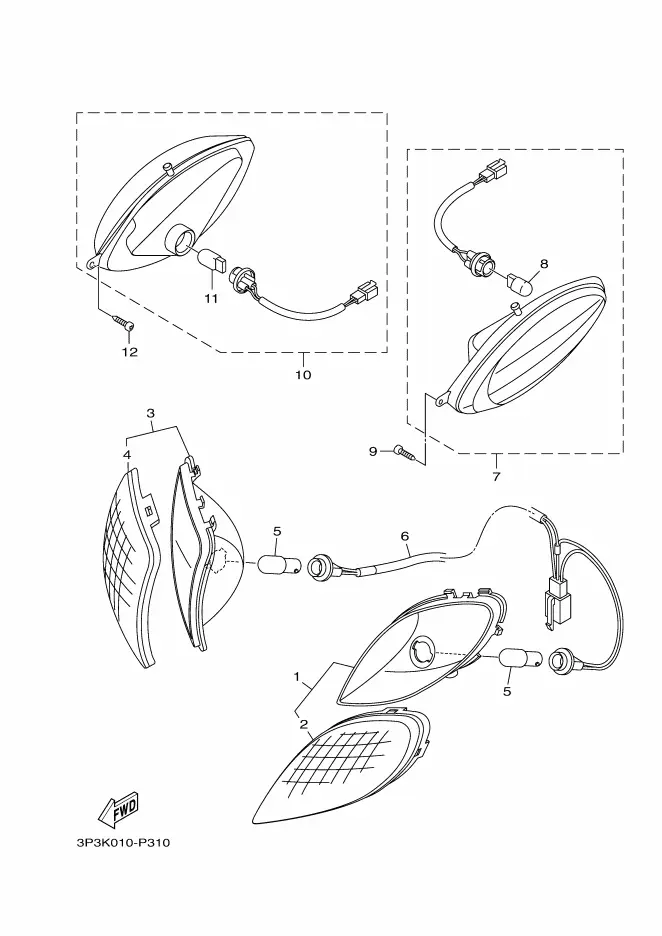 11
12
10
8
9
7
3
4
5
6
1
2
5
FWD
3P3K010-P310