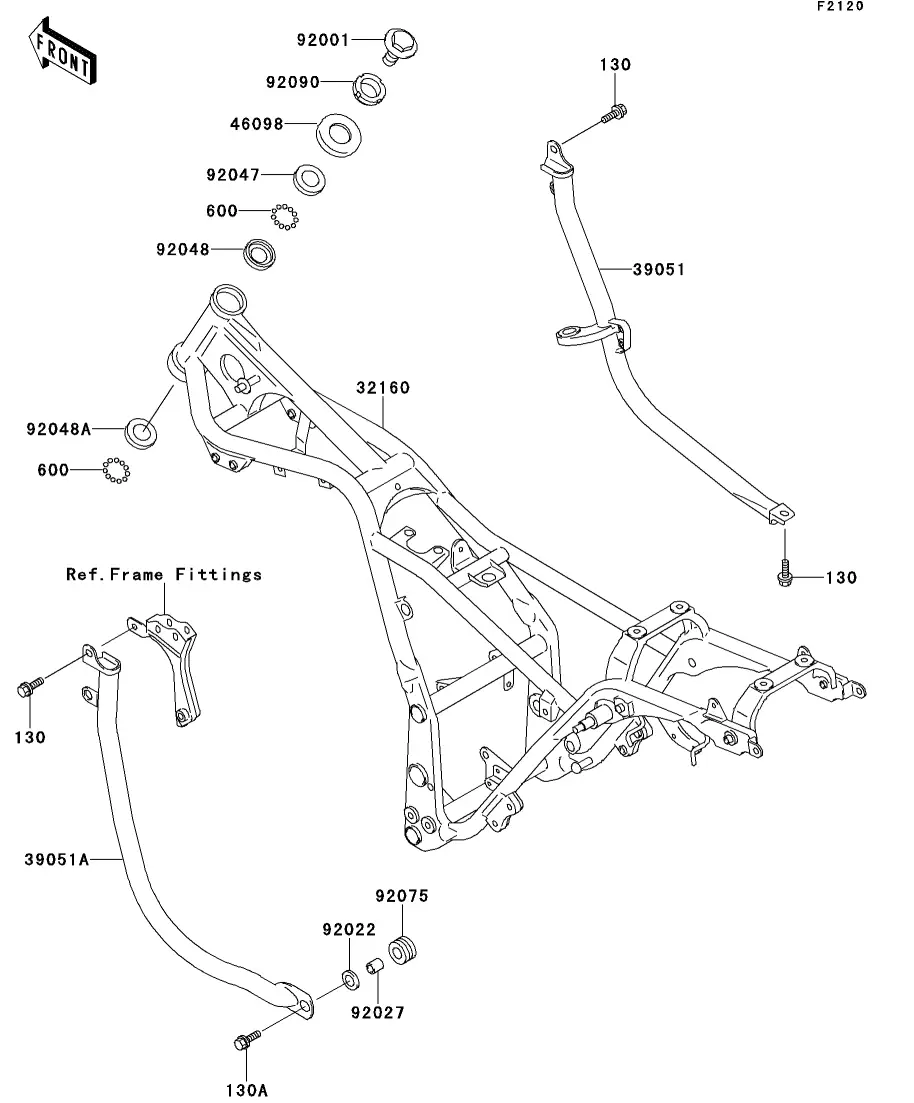 F2120

FRONT

92001
92090
46098
92047
600
92048

130
39051

32160

92048A
600

130

Ref.Frame Fittings

130

39051A

92075
92022
92027

130A