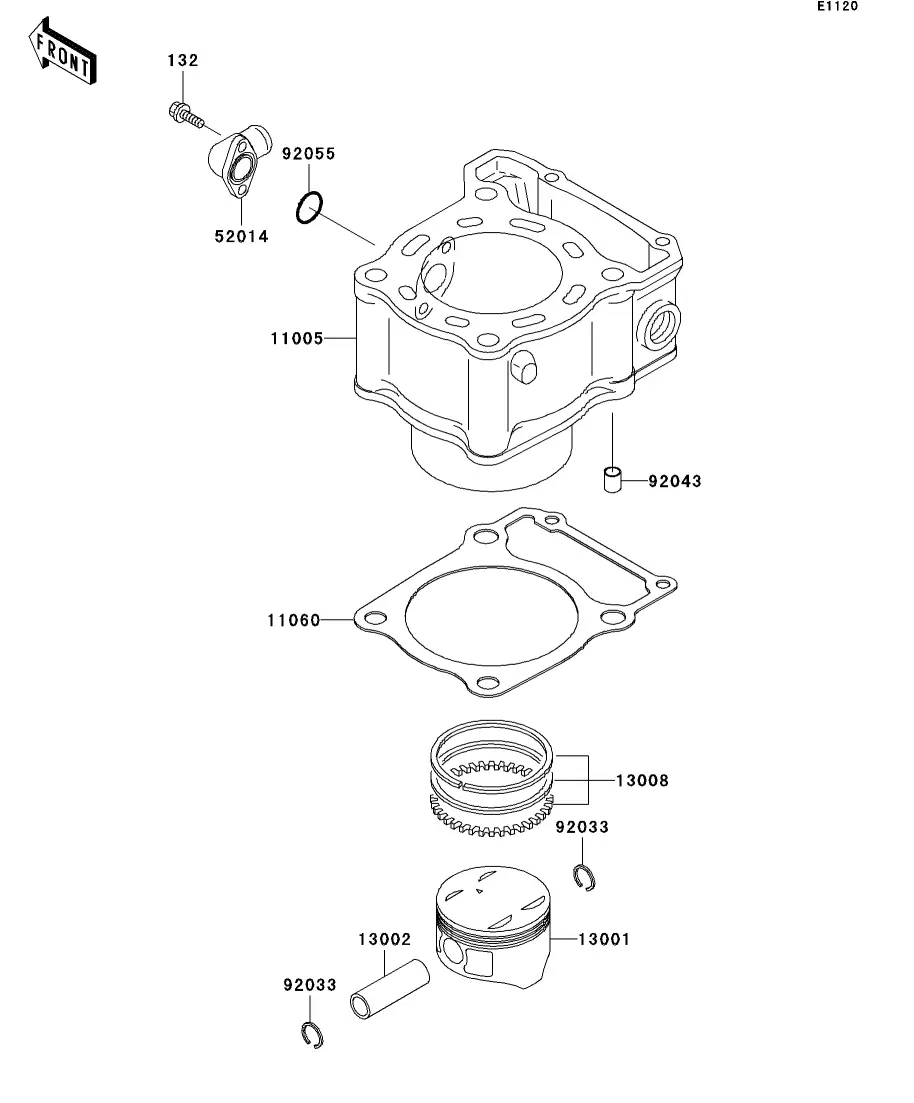 E1120

FRONT

132

92055

52014

11005

92043

11060

13008

92033

13002

13001

92033