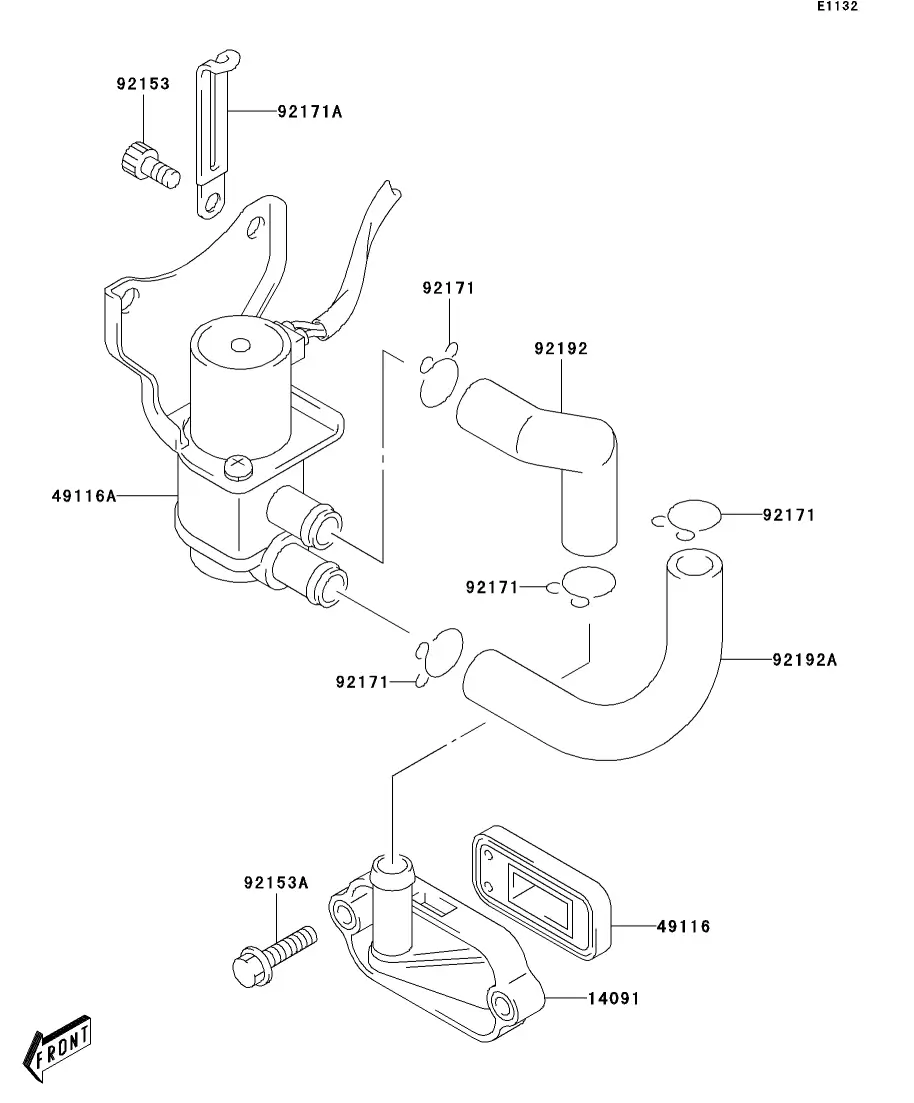 E1132

92153
92171A
92171
92192
49116A
92171
92171
92171
92192A
92153A
49116
14091
FRONT