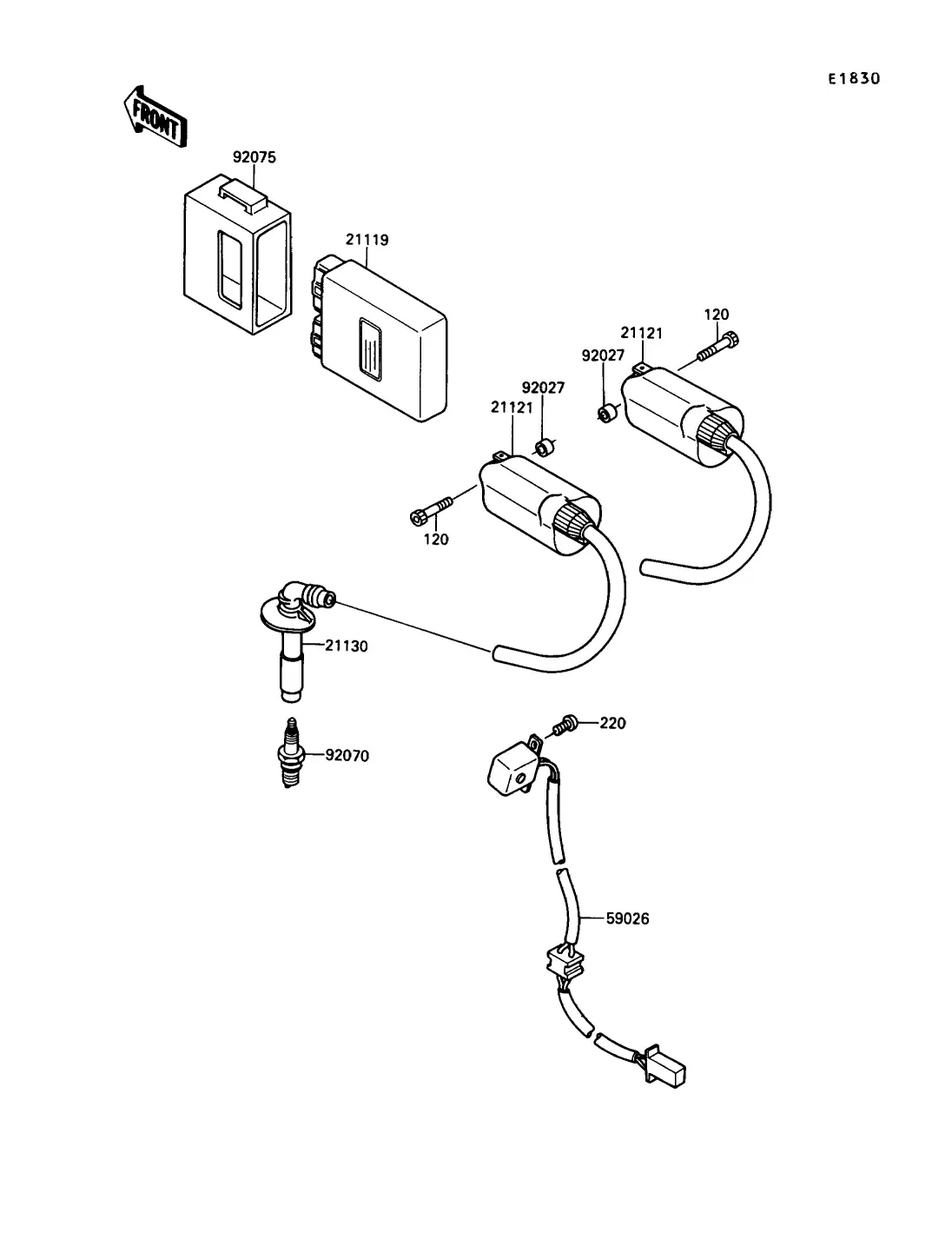 E1830

FRONT

92075

21119

120

21121

92027

92027

21121

120

21130

92070

220

59026