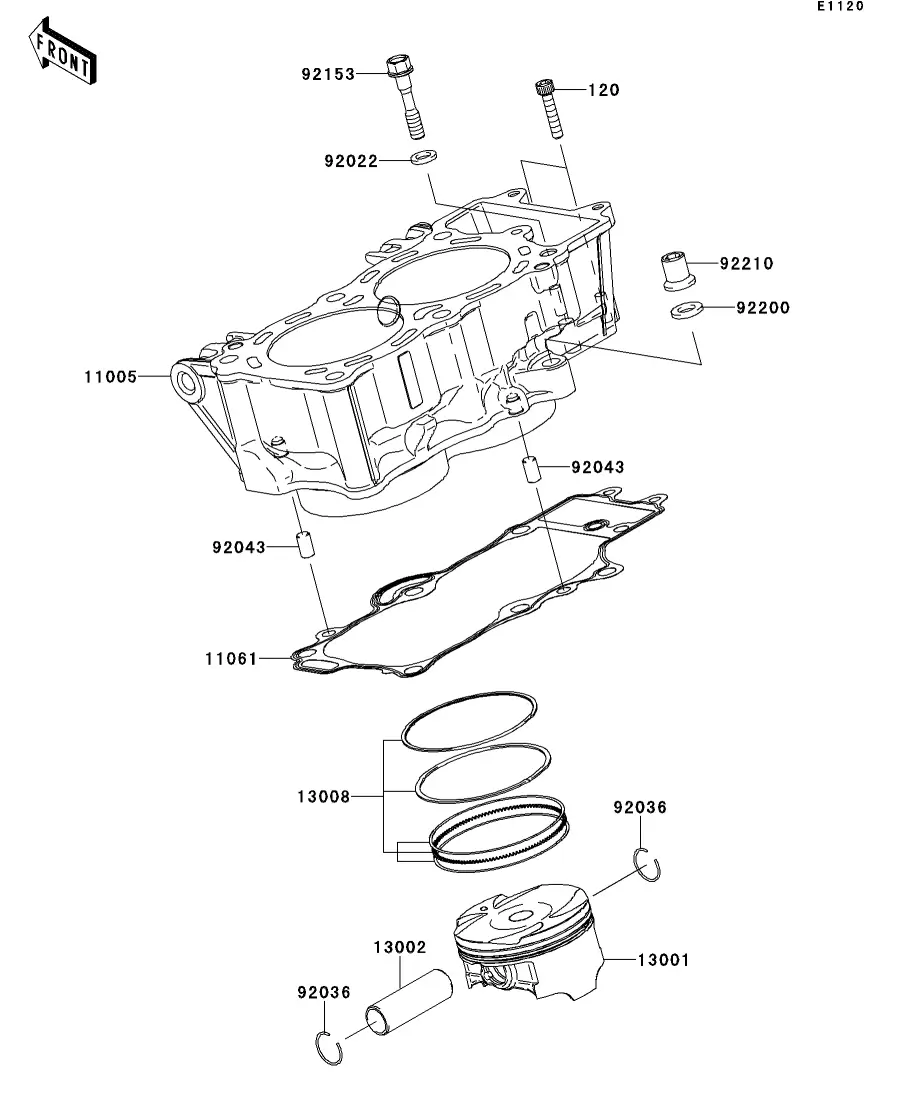 E1120

FRONT

92153

120

92022

92210

92200

11005

92043

92043

11061

13008

92036

13002

13001

92036