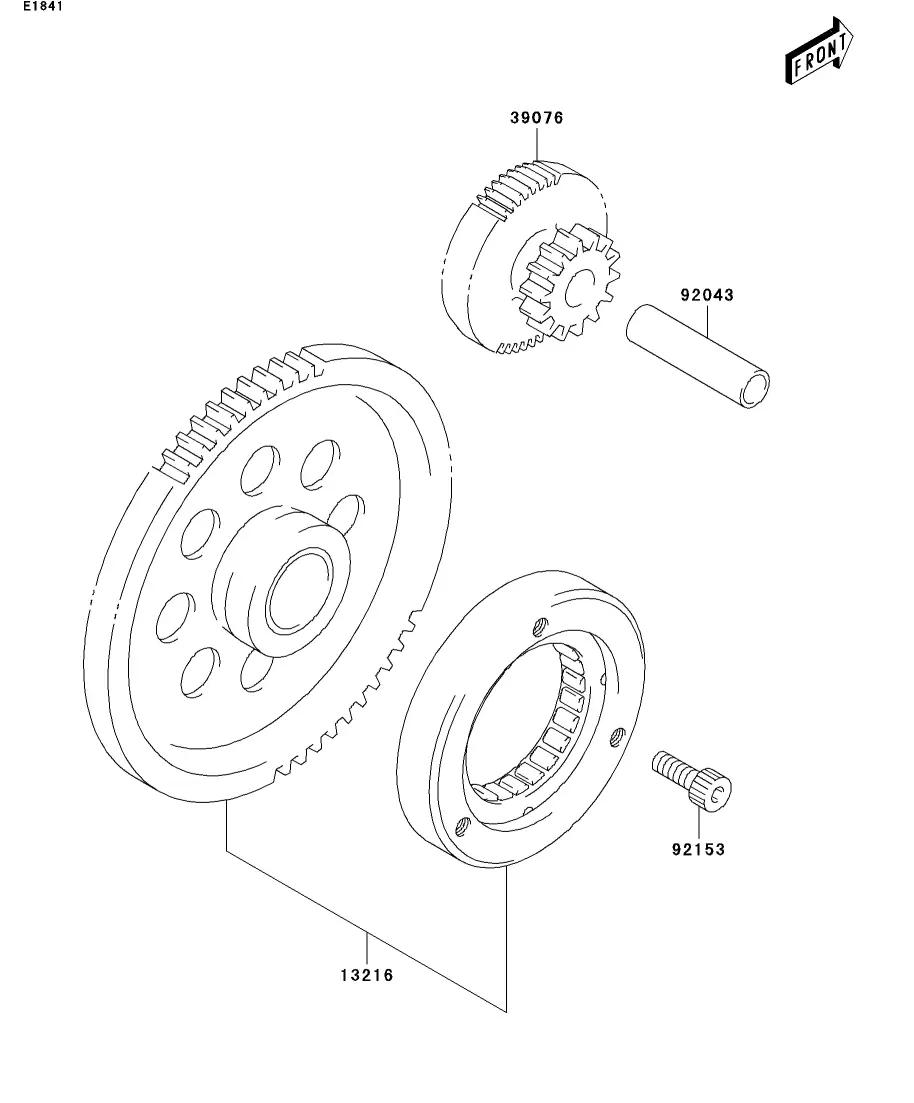 E1841

FRONT

39076

92043

92153

13216