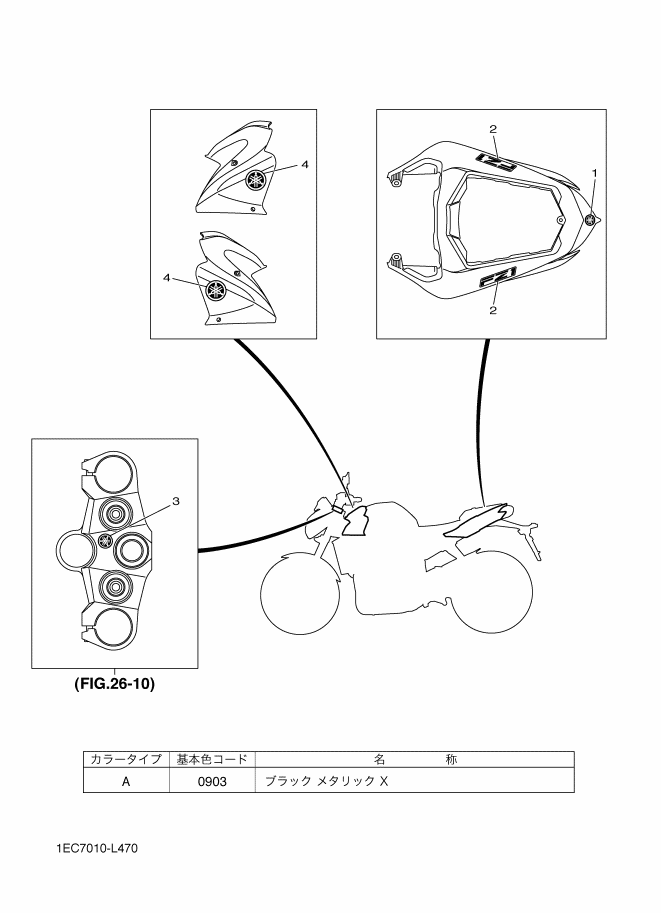 4

4

2

1

2

3

(FIG.26-10)

| カラータイプ | 基本色コード | 名　　称 |
|---|---|---|
| A | 0903 | ブラック メタリック X |

1EC7010-L470