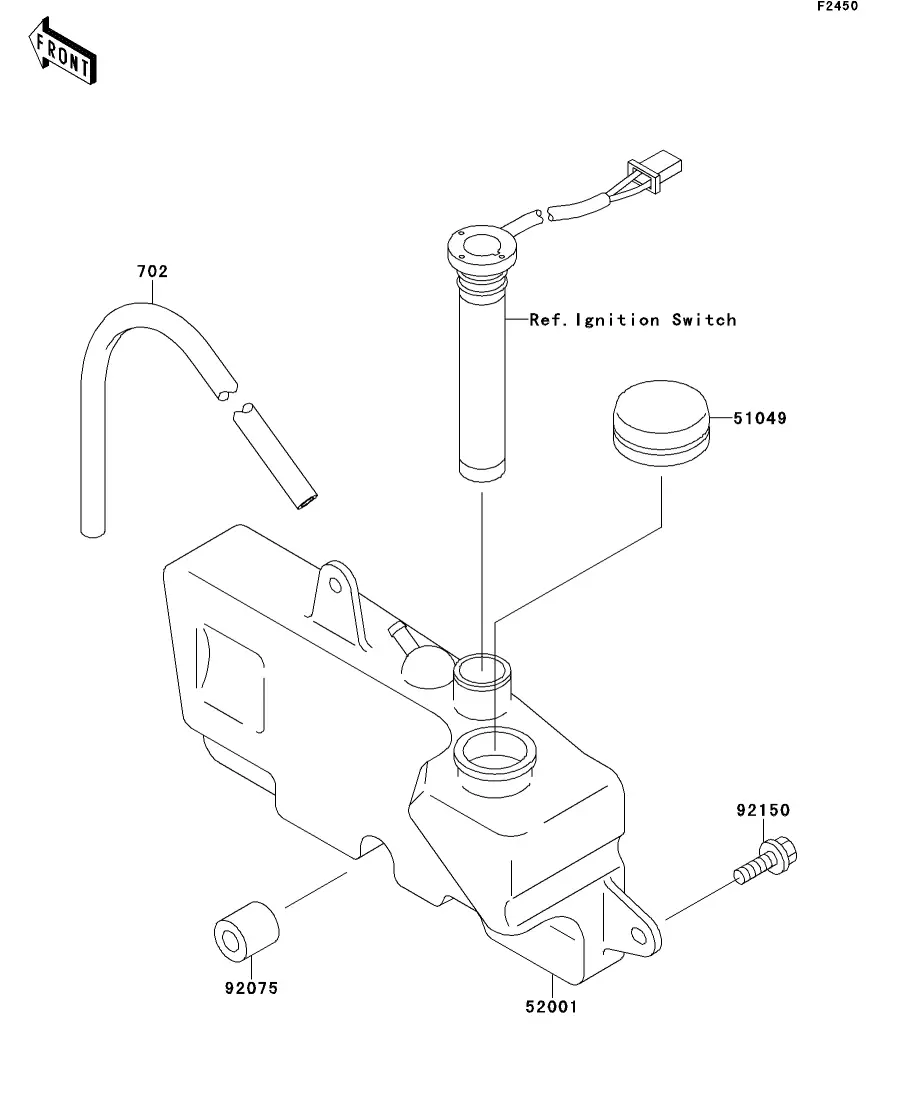 F2450

FRONT

702

Ref. Ignition Switch

51049

92150

92075

52001