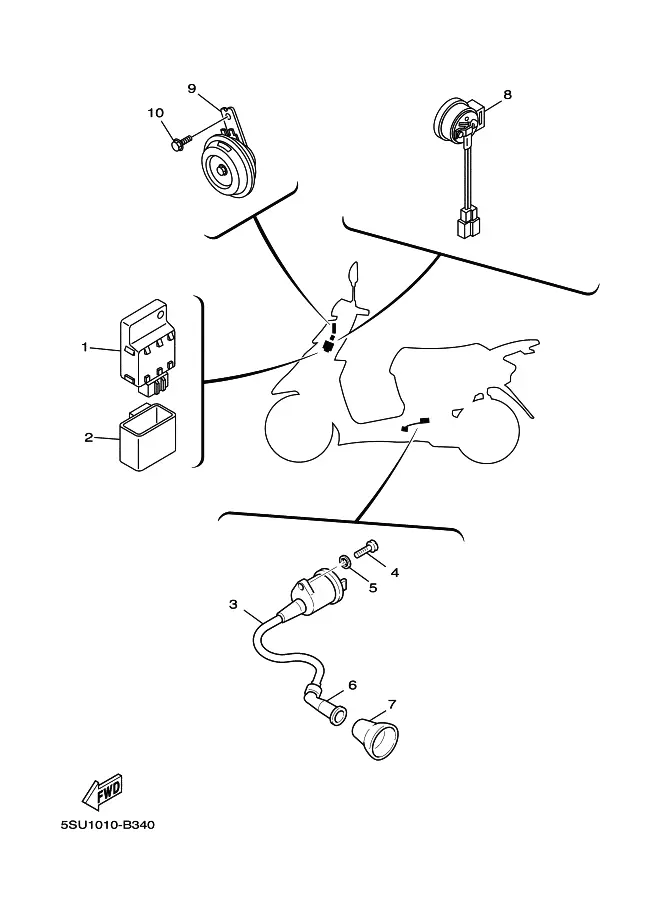 9
10
8
1
2
4
5
3
6
7
FWD
5SU1010-B340