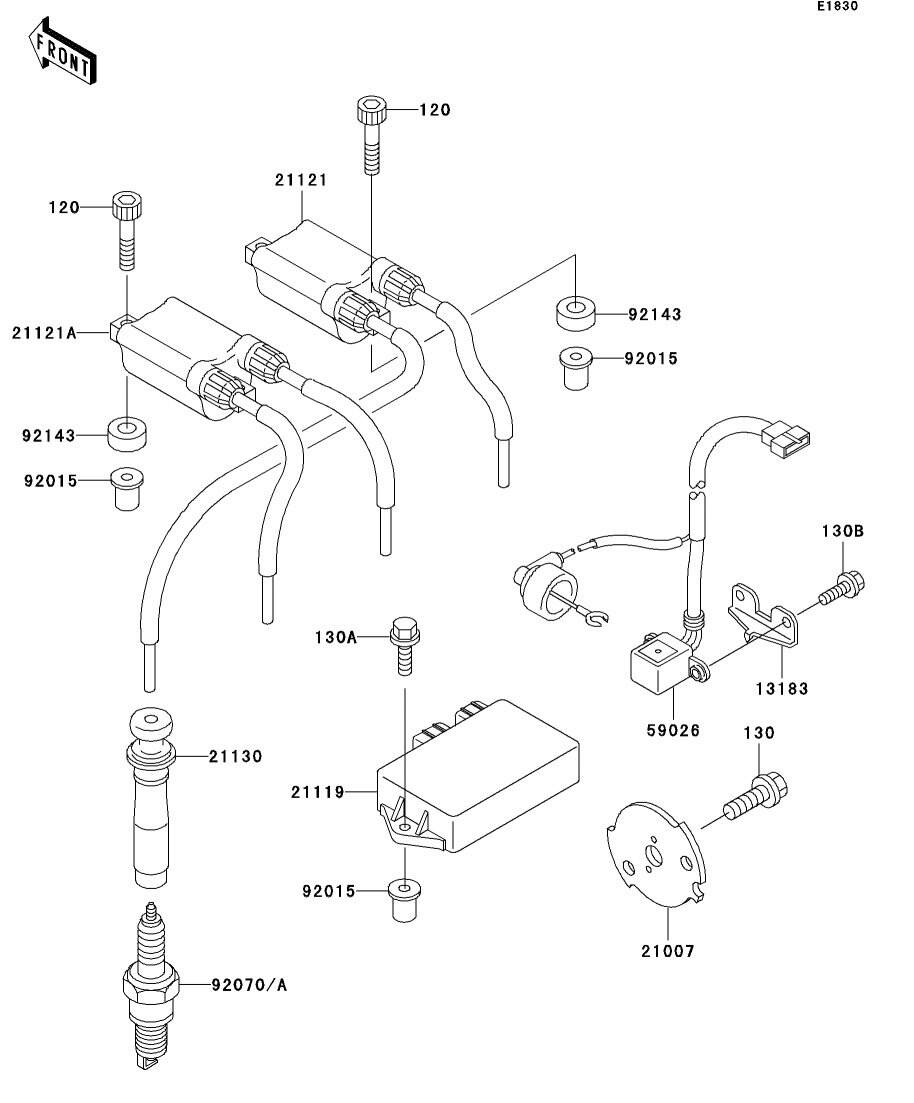 E1830

FRONT

120
21121
120
21121A
92143
92015
92143
92015
130B
130A
13183
59026
130
21130
21119
92015
21007
92070/A