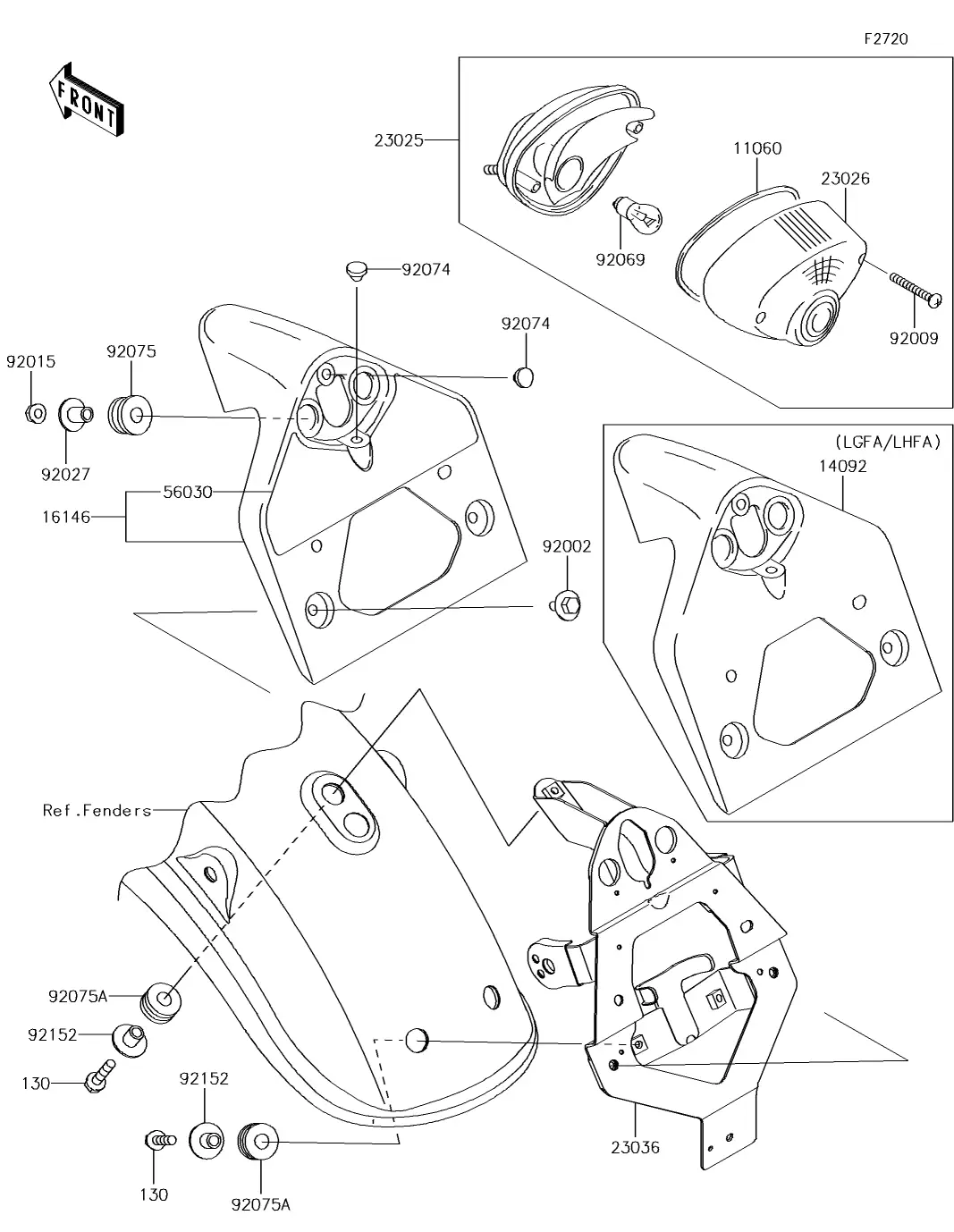 F2720

FRONT

23025

11060

23026

92069

92009

92074

92074

92015

92075

92027

56030

16146

92002

(LGFA/LHFA)

14092

Ref.Fenders

92075A

92152

130

92152

130

92075A

23036