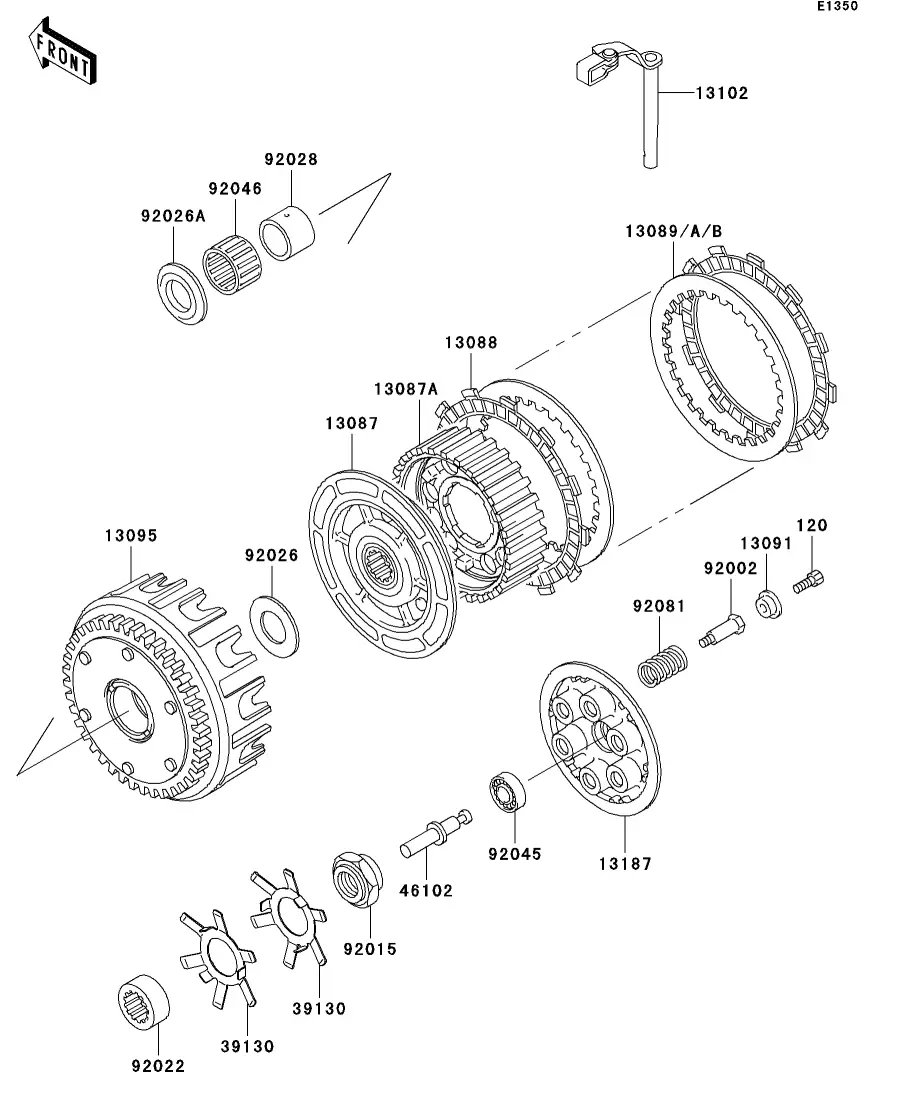 E1350

FRONT

13102

92028
92046
92026A

13089/A/B

13088
13087A
13087

13095
92026

120
13091
92002
92081

92045
13187
46102
92015

39130
39130
92022